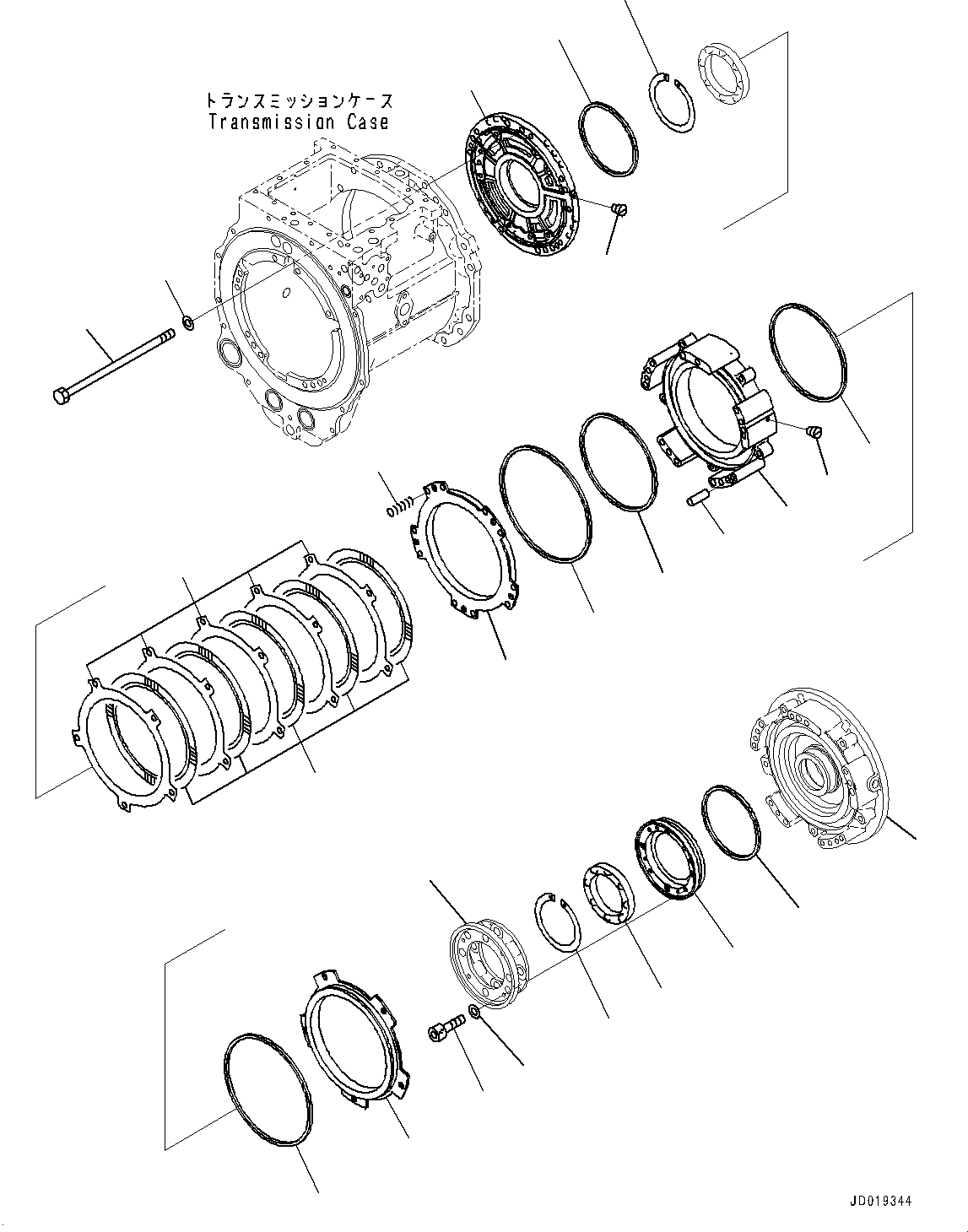 トランスミッションケース
Transmission Case

JD019344