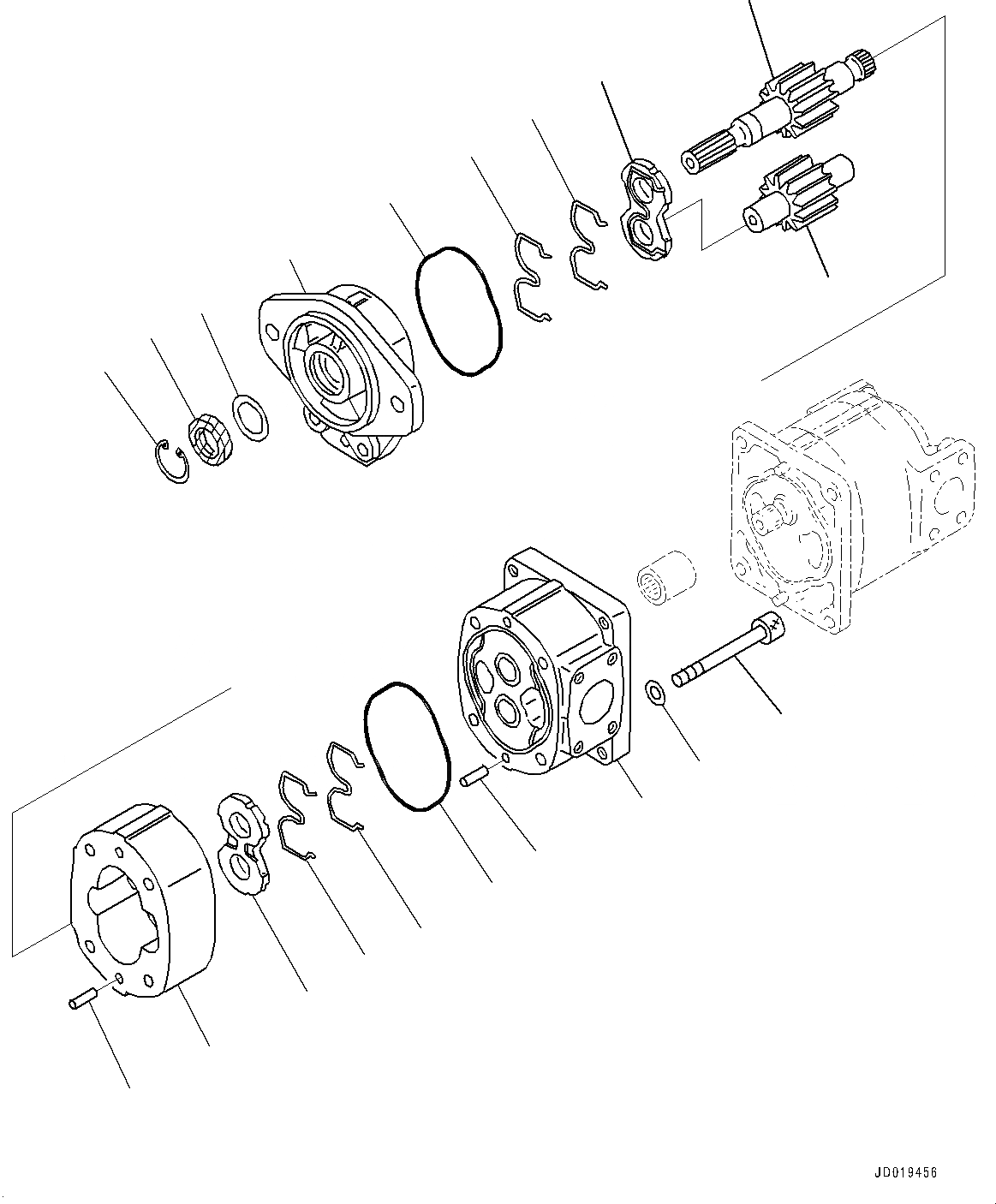 JD019456