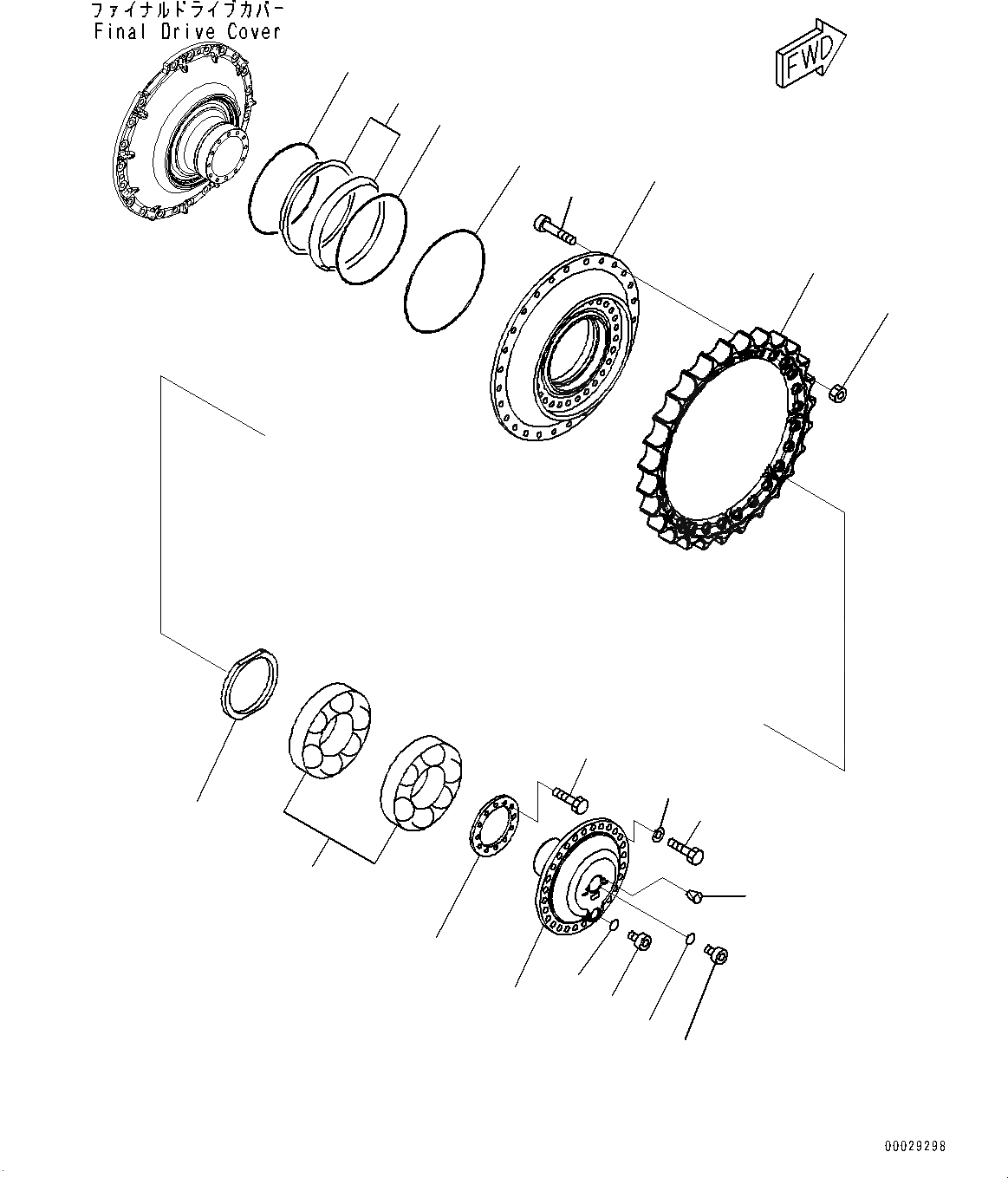 ファイナルドライブカバー
Final Drive Cover

FWD

00029298