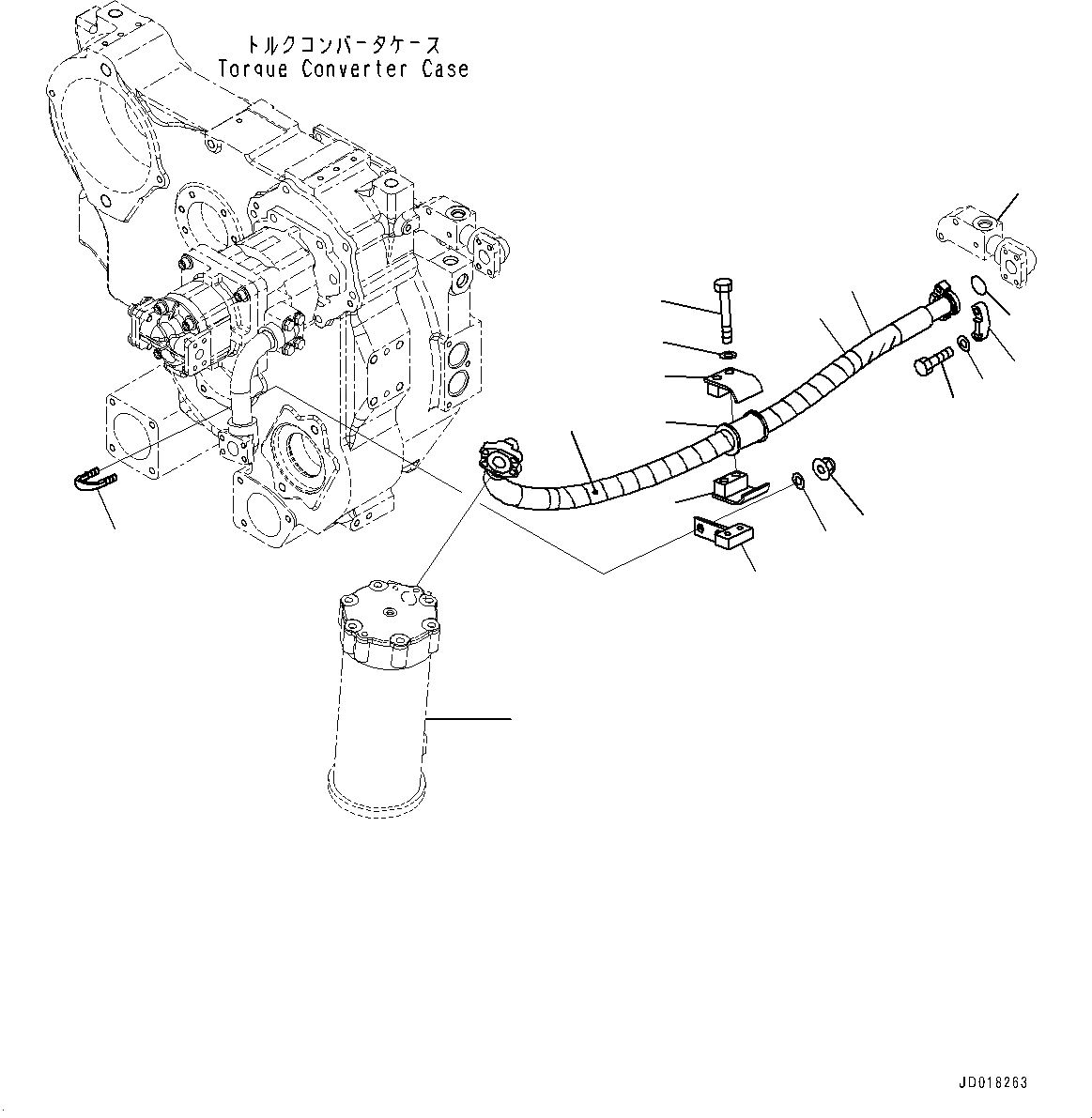 トルクコンバータケース
Torque Converter Case

JD018263