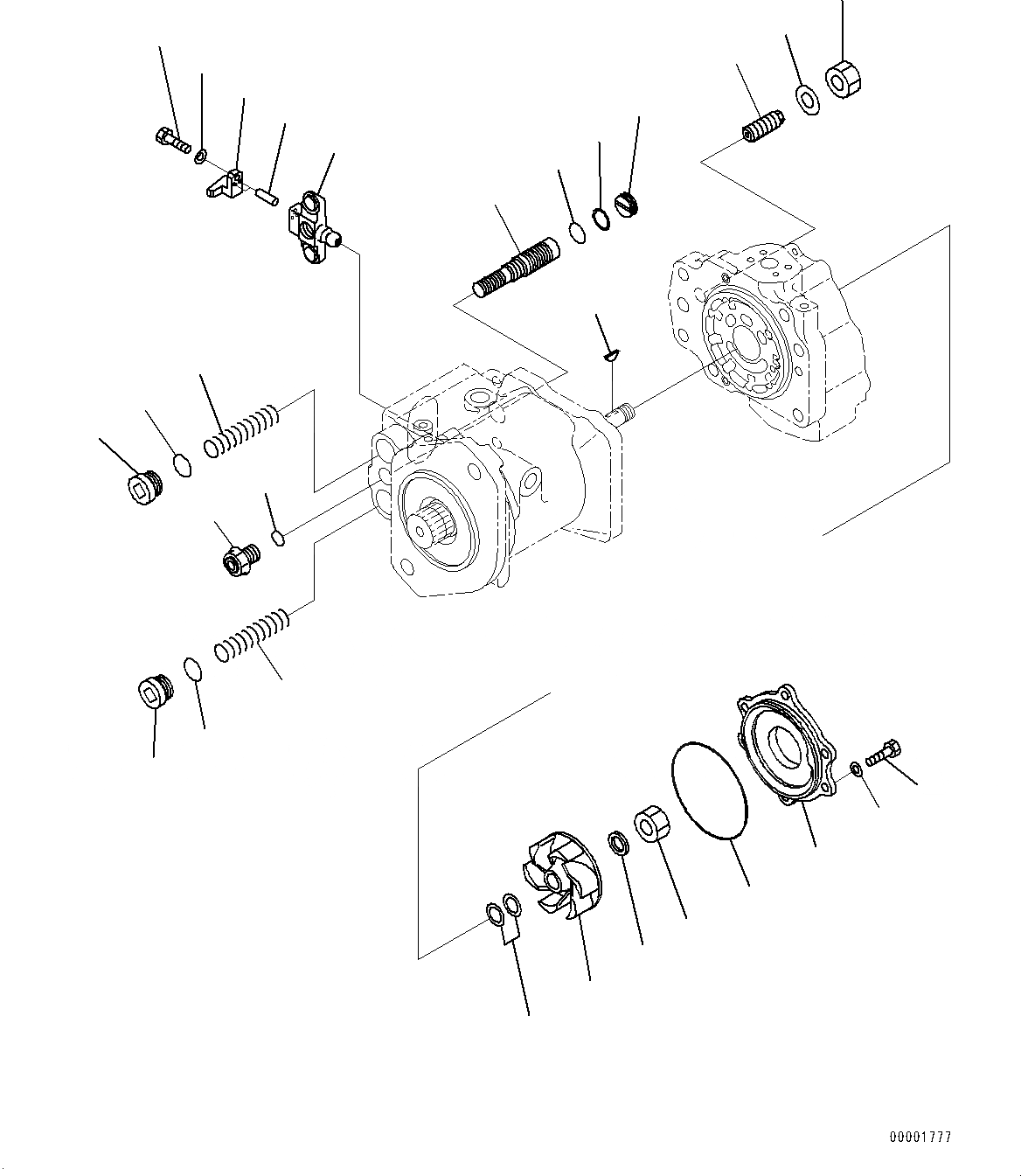 00001777