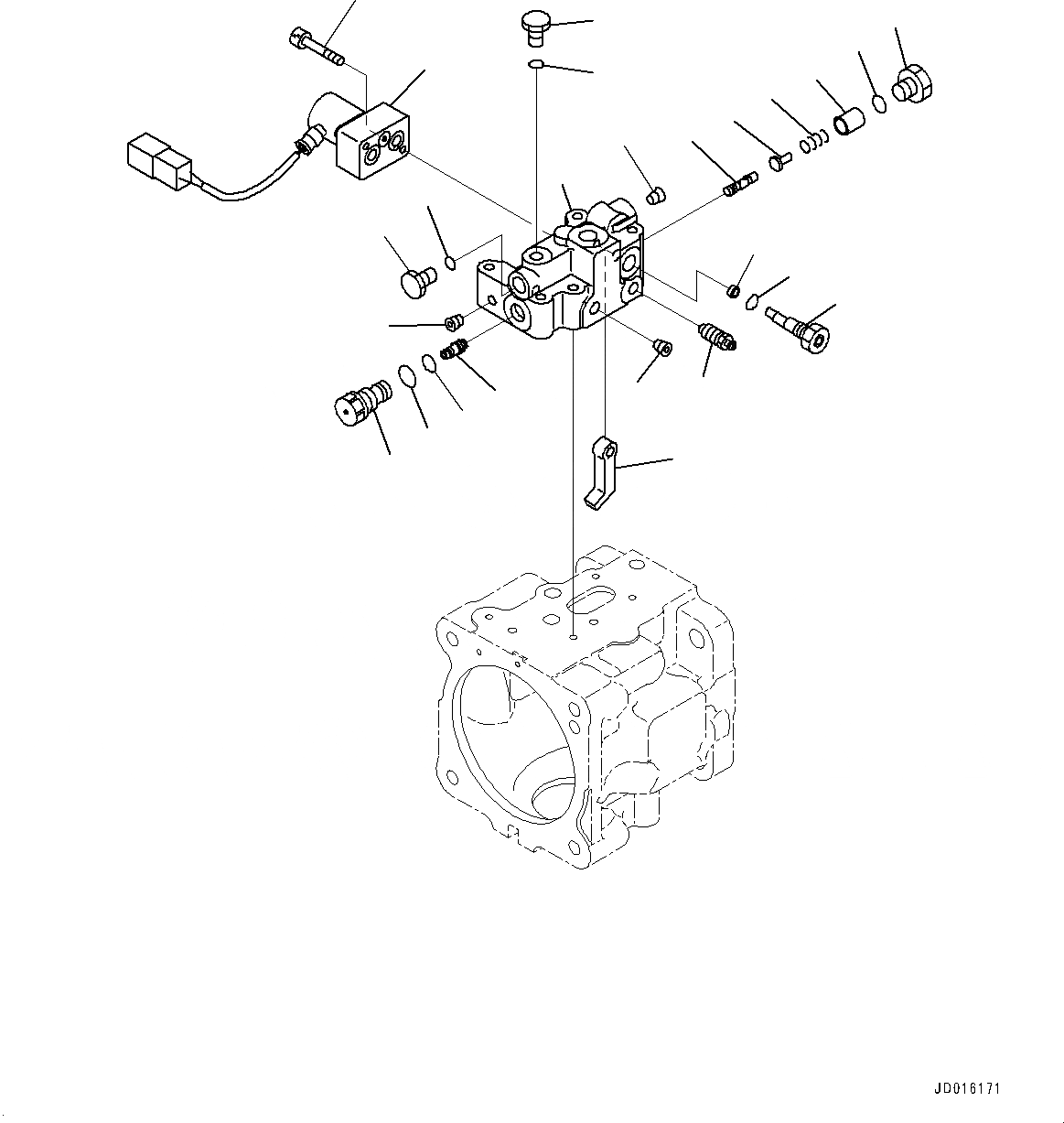 JD016171