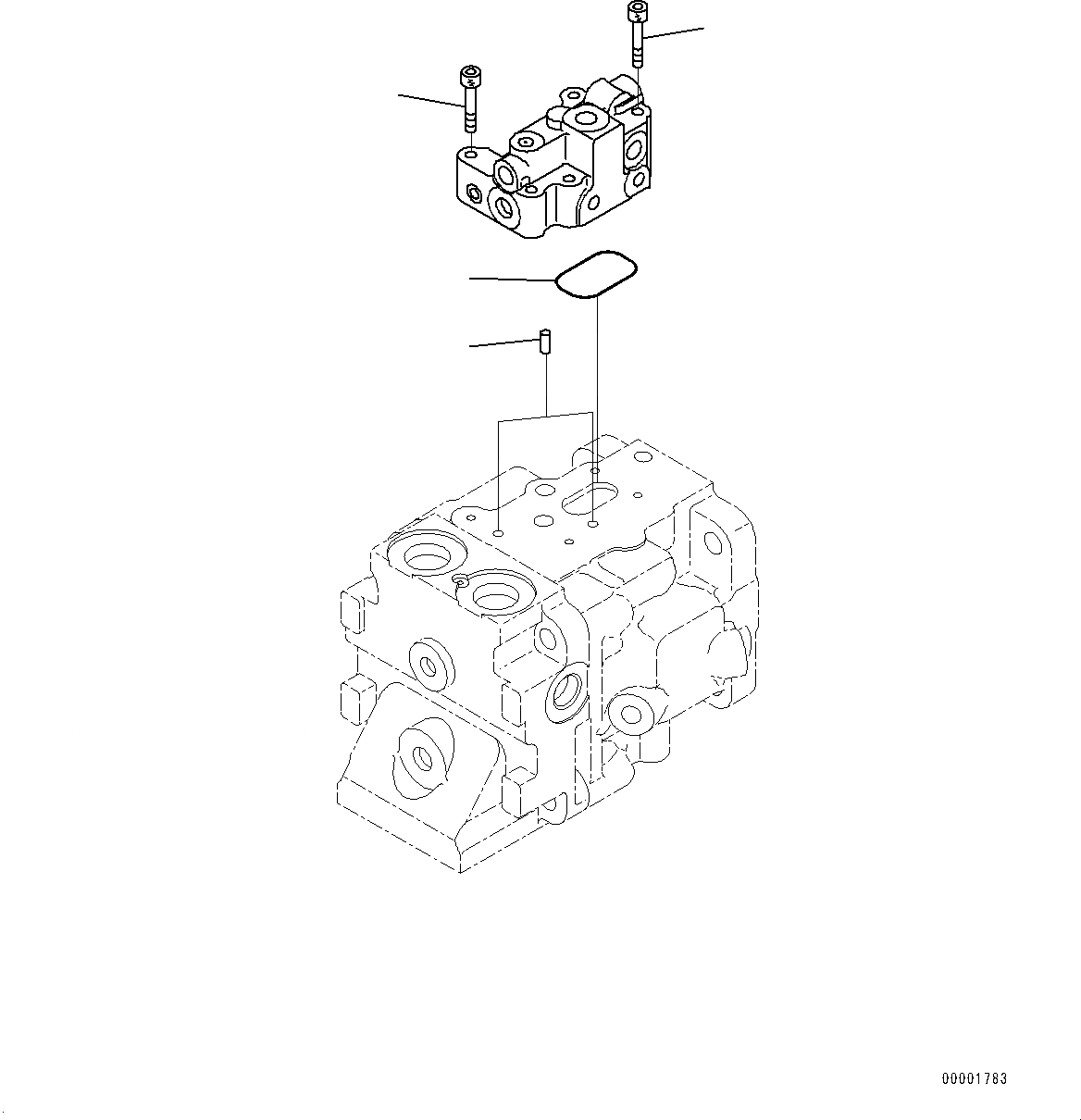 00001783