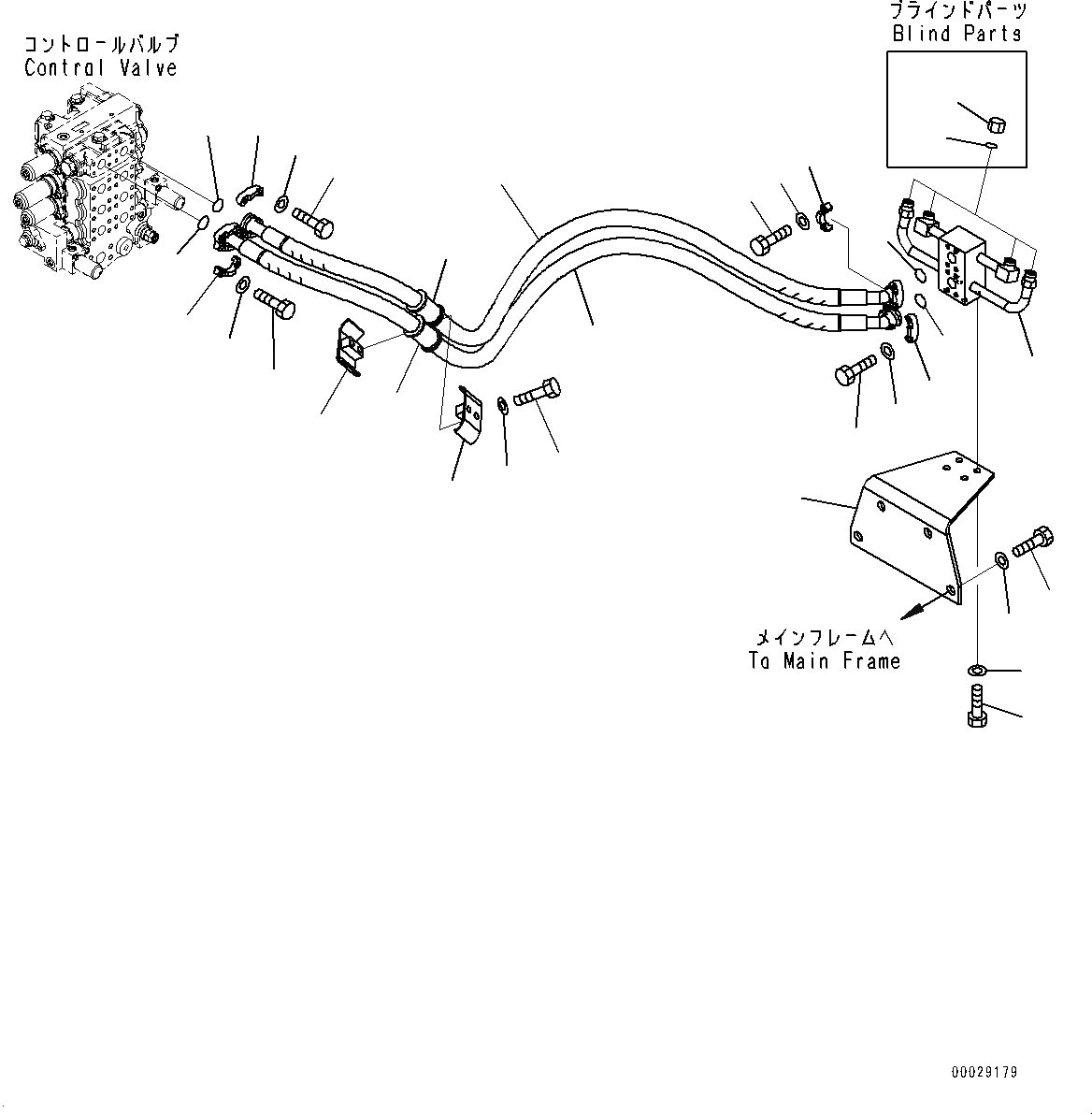 コントロールバルブ
Control Valve

ブラインドパーツ
Blind Parts

メインフレームへ
To Main Frame

00029179