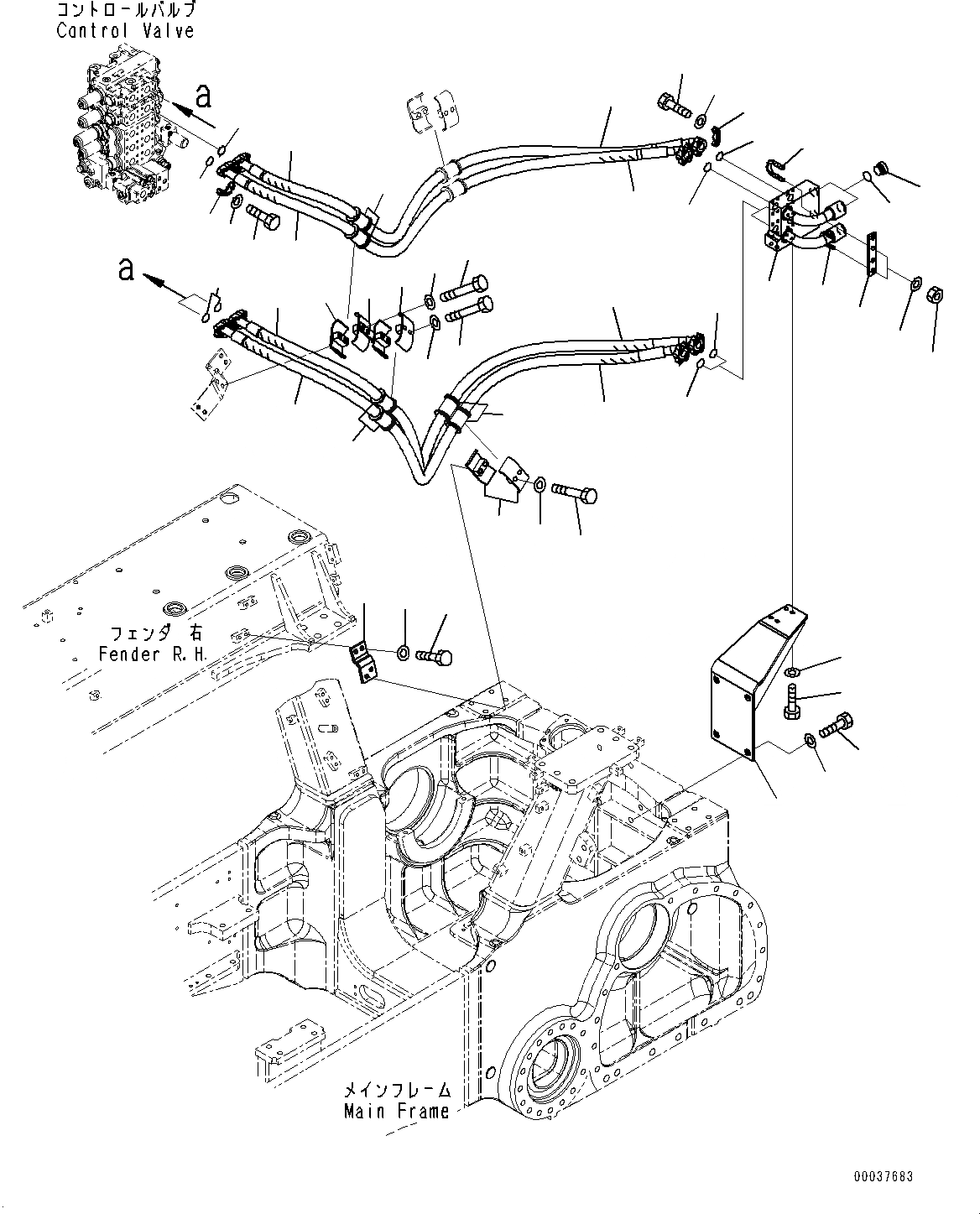 コントロールバルブ
Control Valve

a

a

フェンダ 右
Fender R.H.

メインフレーム
Main Frame

00037683