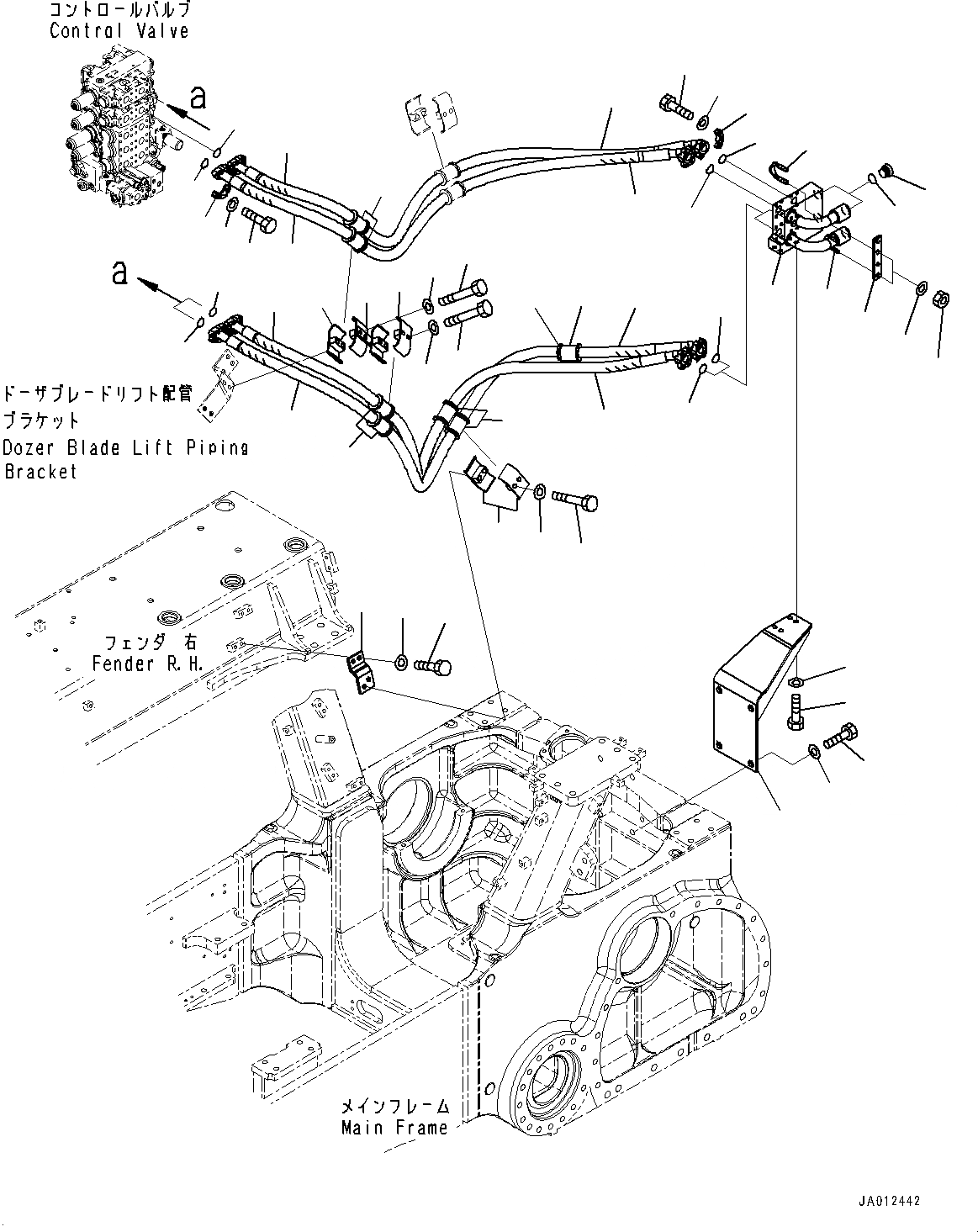 コントロールバルブ
Control Valve

a

a

ドーザブレードリフト配管
ブラケット
Dozer Blade Lift Piping
Bracket

フェンダ 右
Fender R.H.

メインフレーム
Main Frame

JA012442