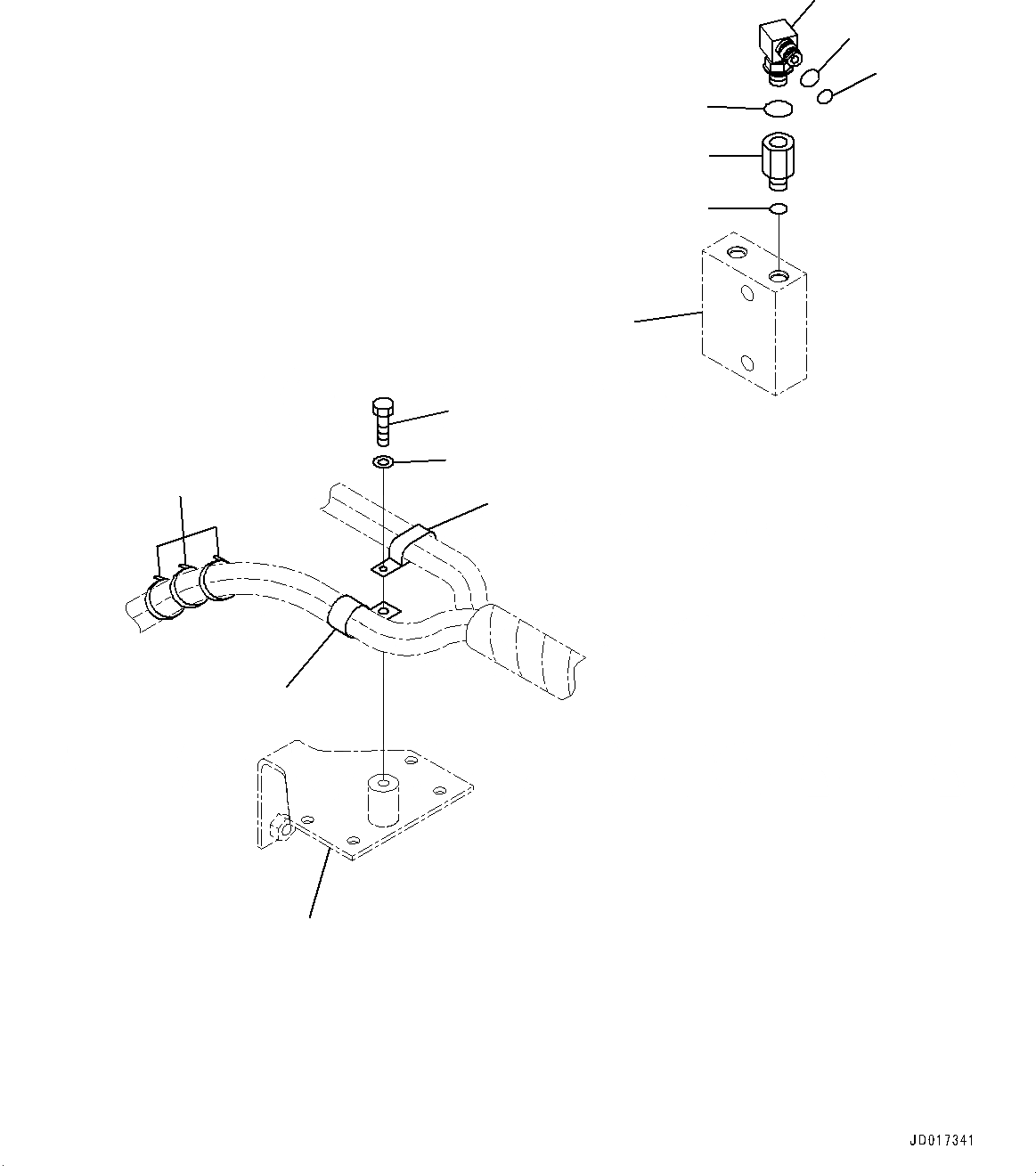 JD017341