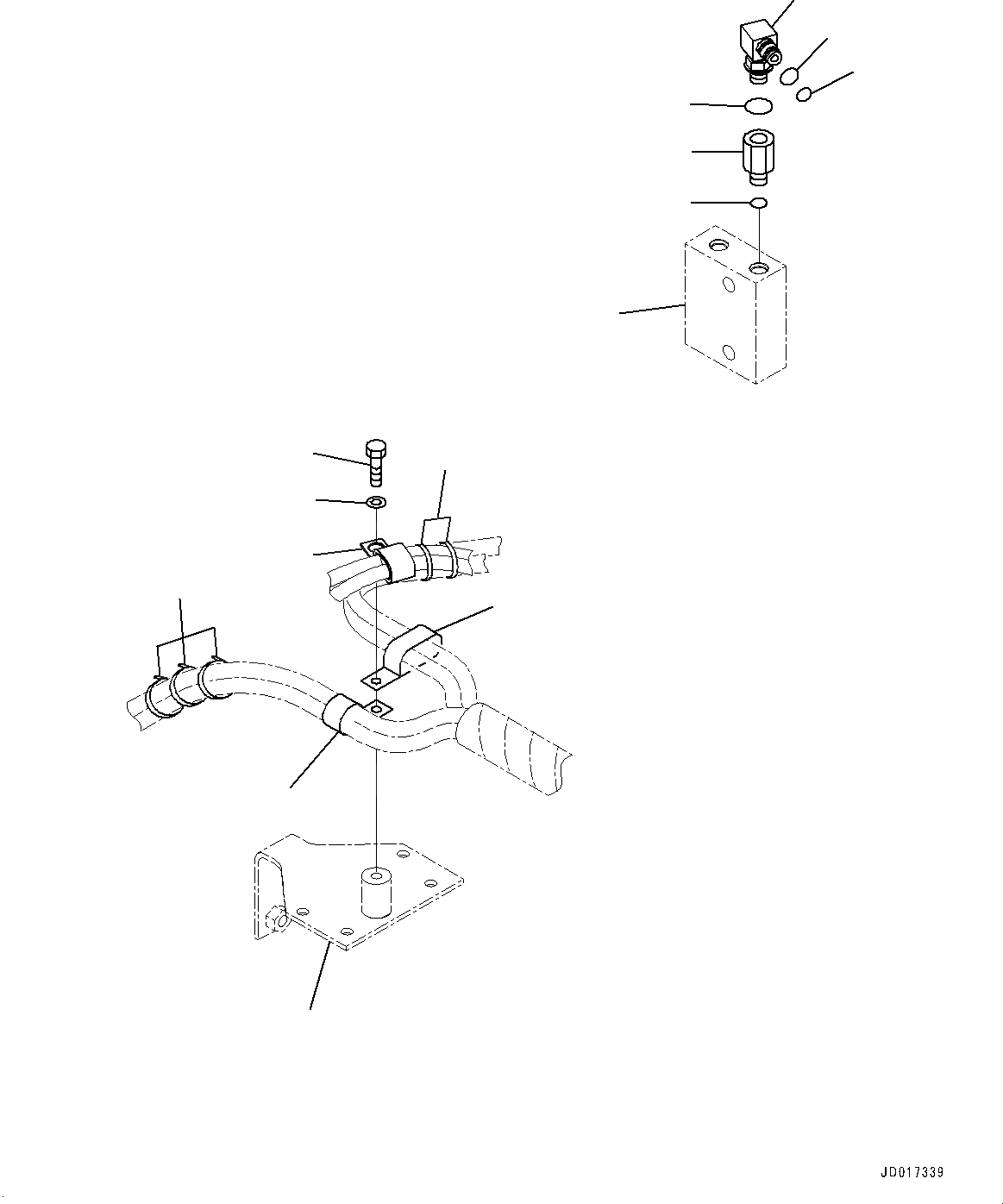 JD017339