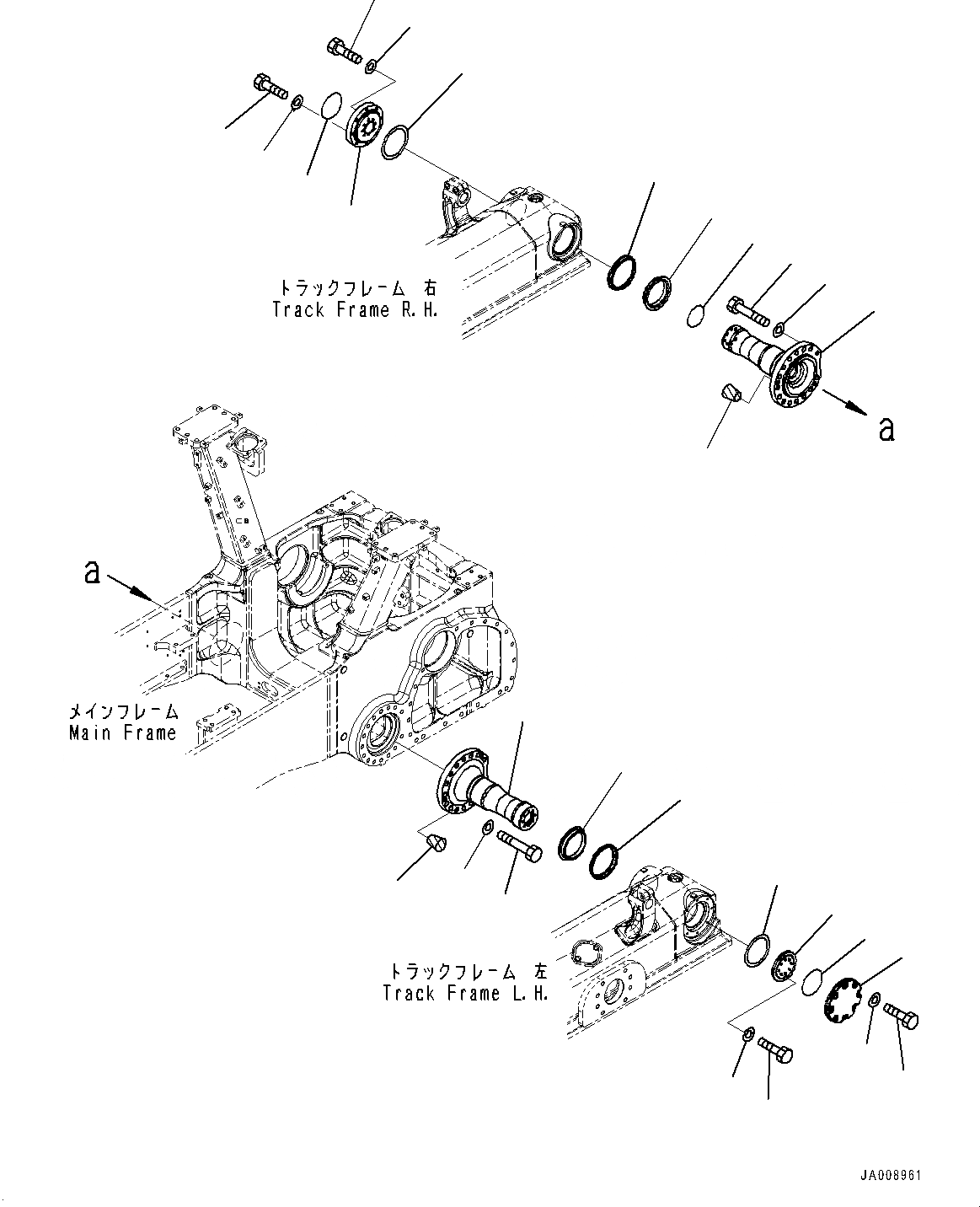 トラックフレーム 右
Track Frame R.H.

a

a

メインフレーム
Main Frame

トラックフレーム 左
Track Frame L.H.

JA008961