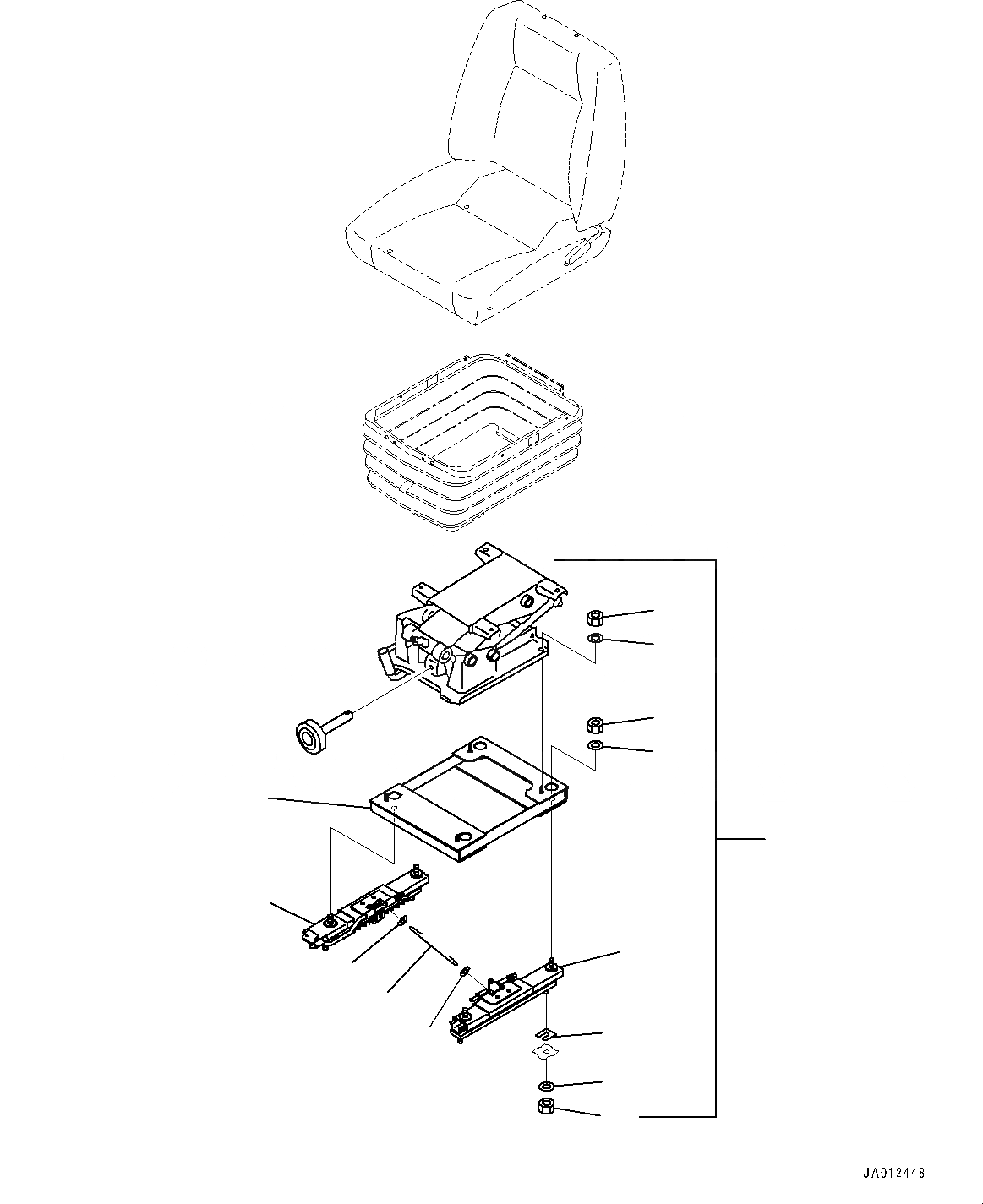 JA012448