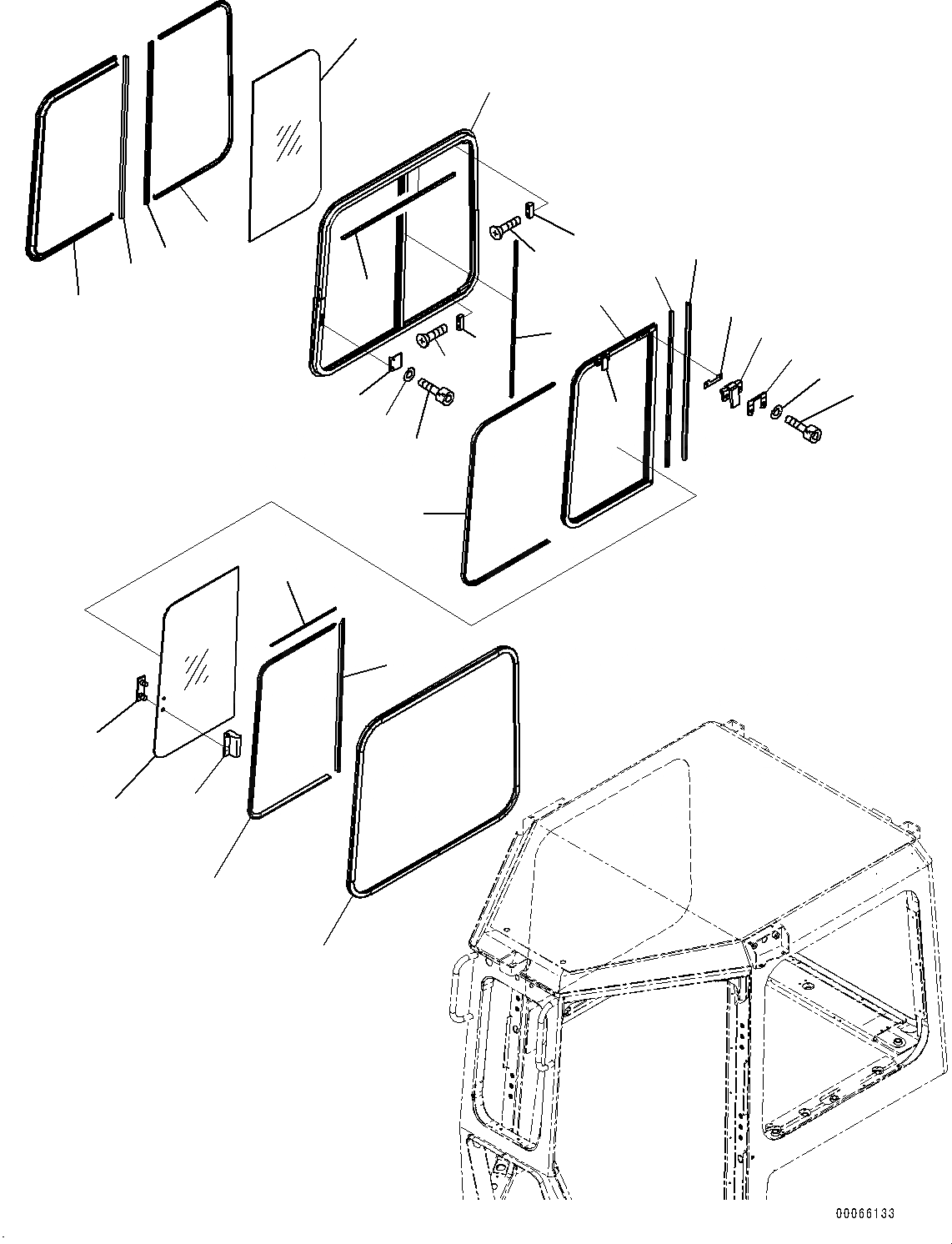 00066133