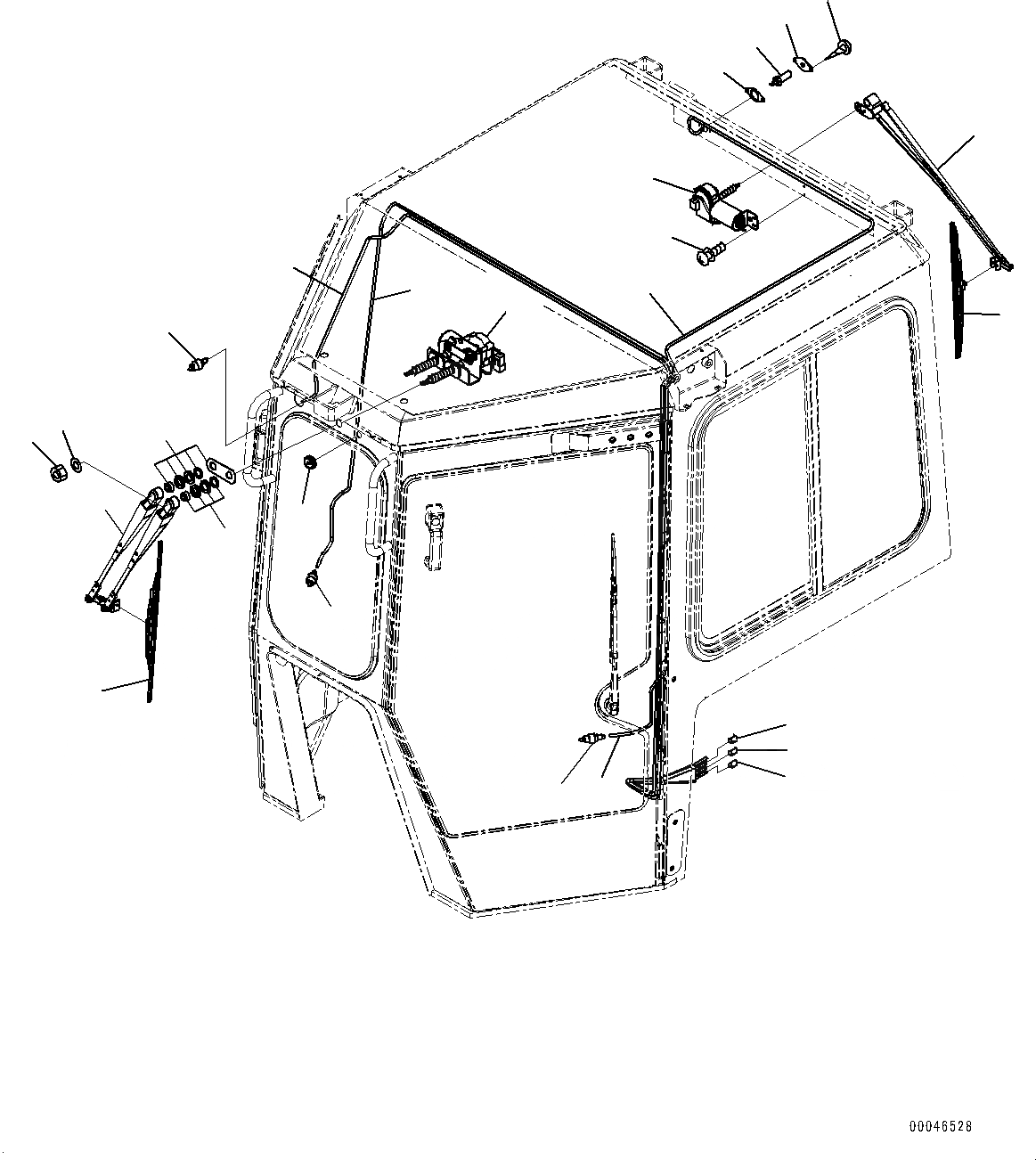 00046528