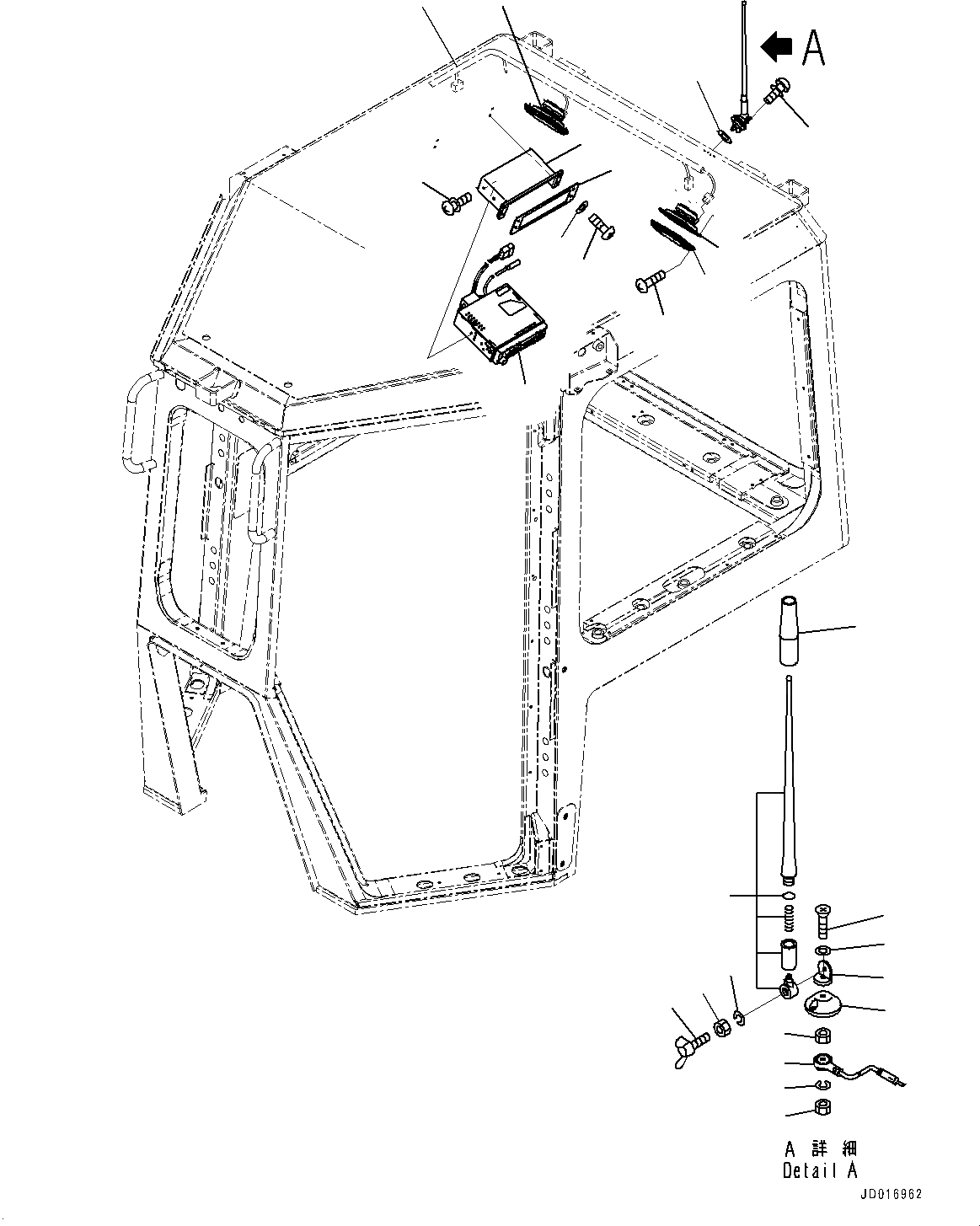 A

A 詳細
Detail A

JD016962