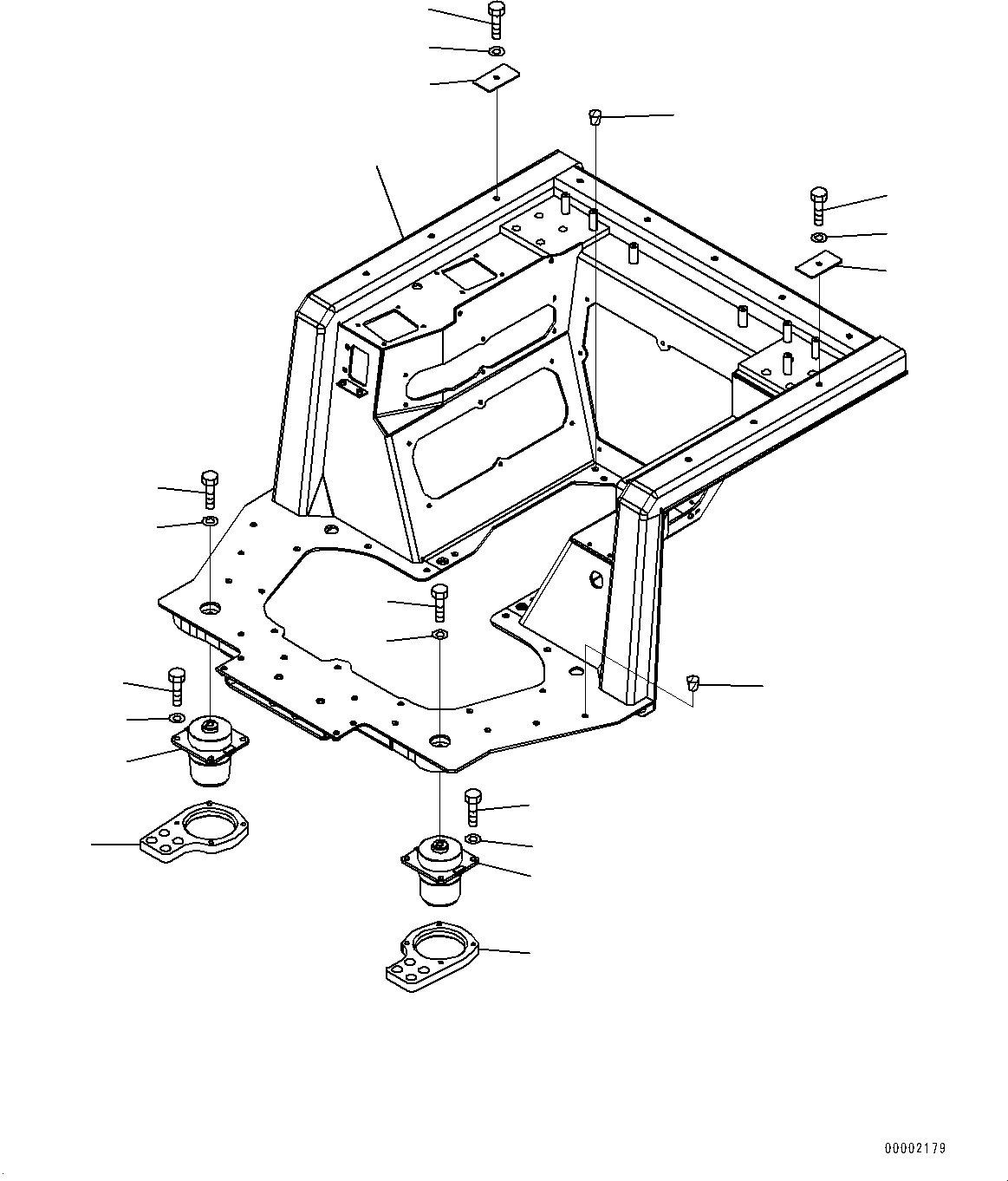 00002179