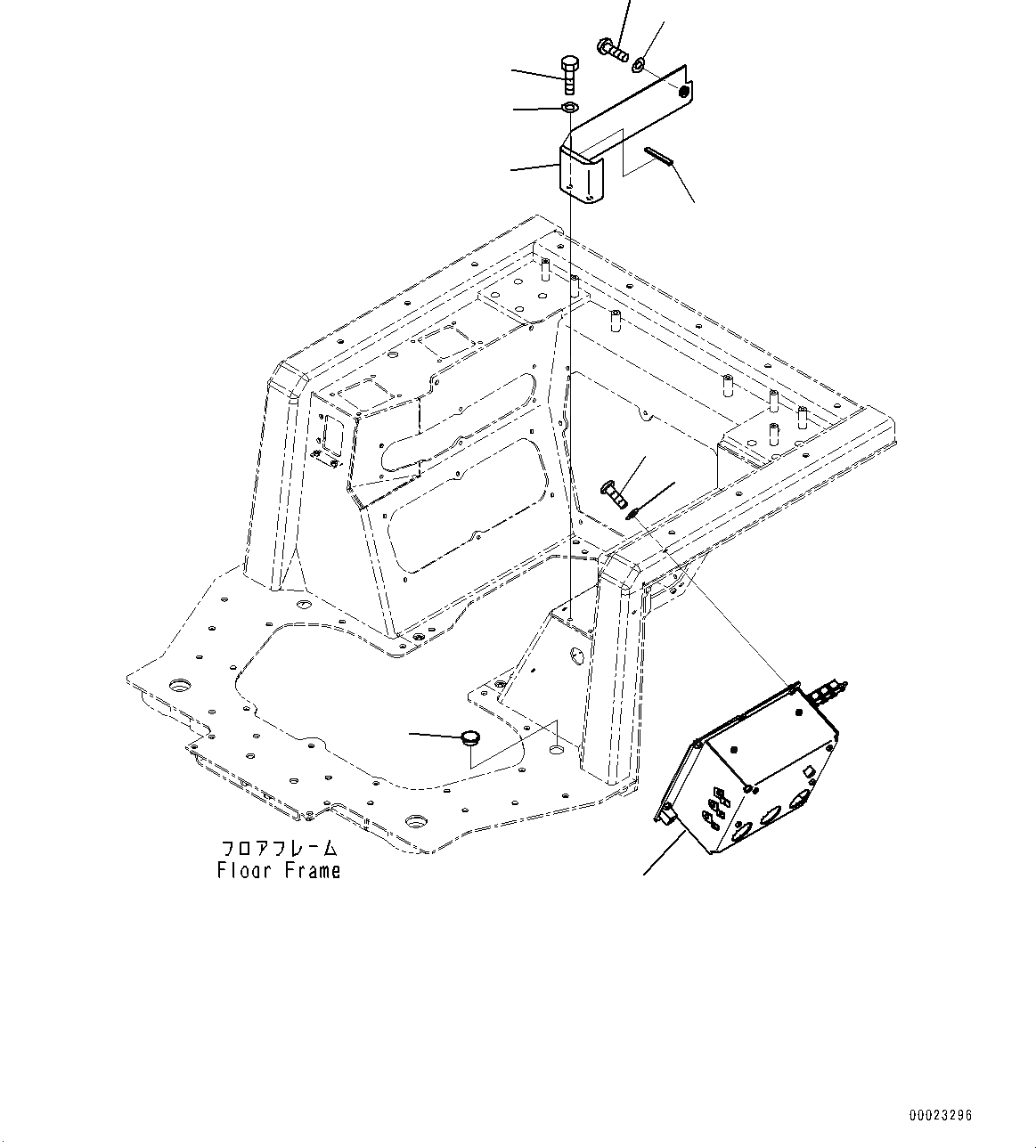 フロアフレーム
Floor Frame

00023296