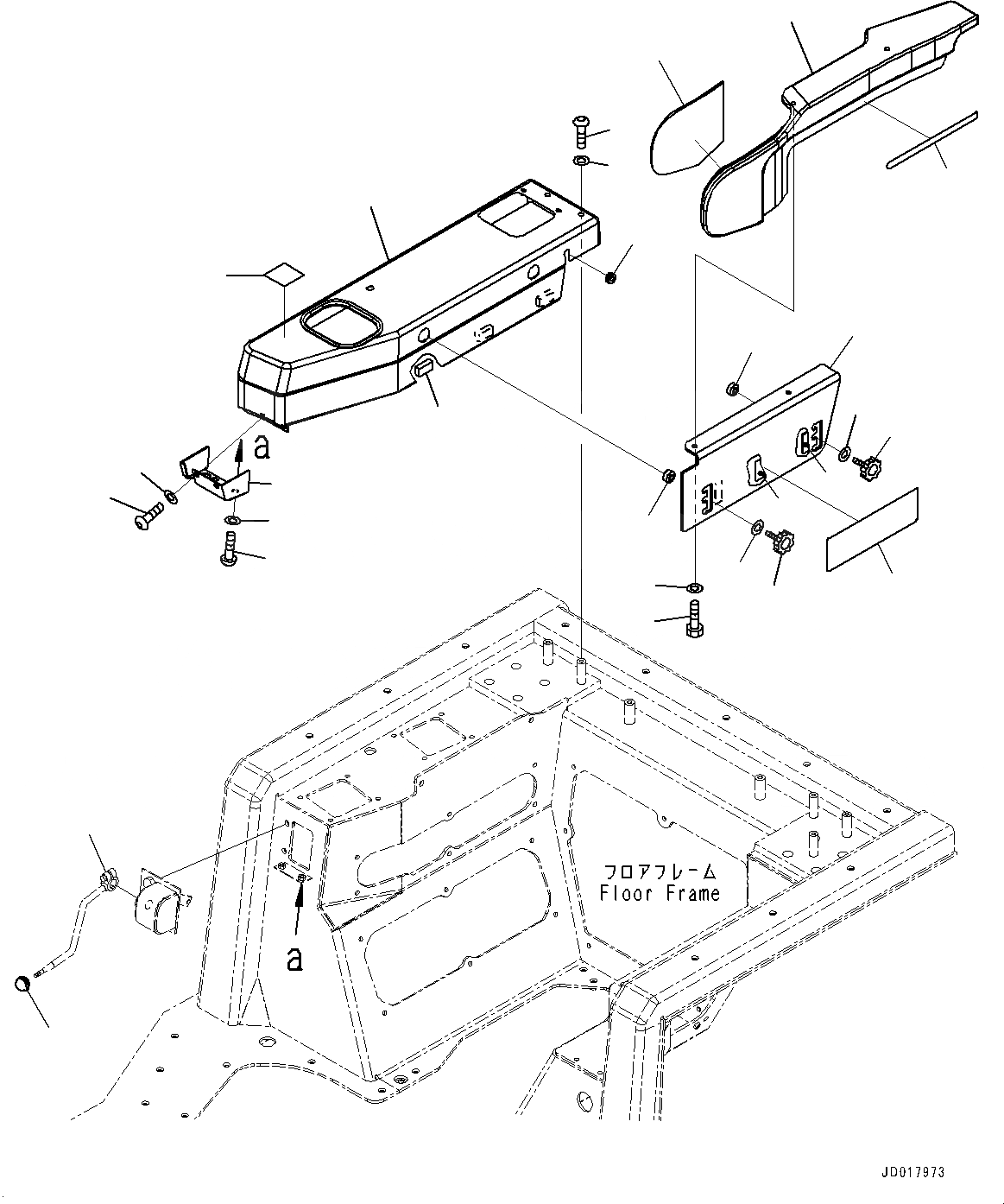 a

フロアフレーム
Floor Frame

a

JD017973