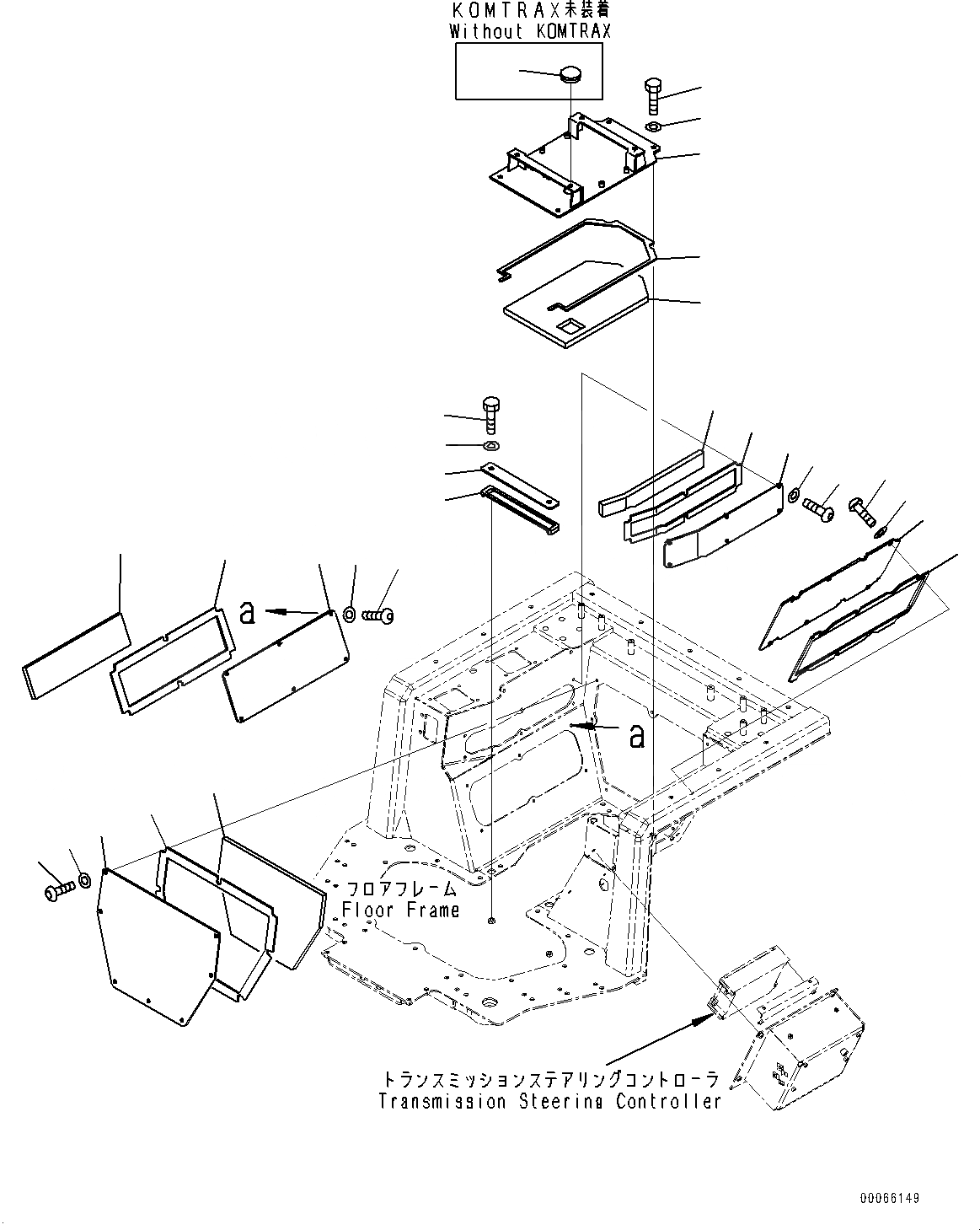 KOMTRAX未装着
Without KOMTRAX

a

a

フロアフレーム
Floor Frame

トランスミッションステアリングコントローラ
Transmission Steering Controller

00066149