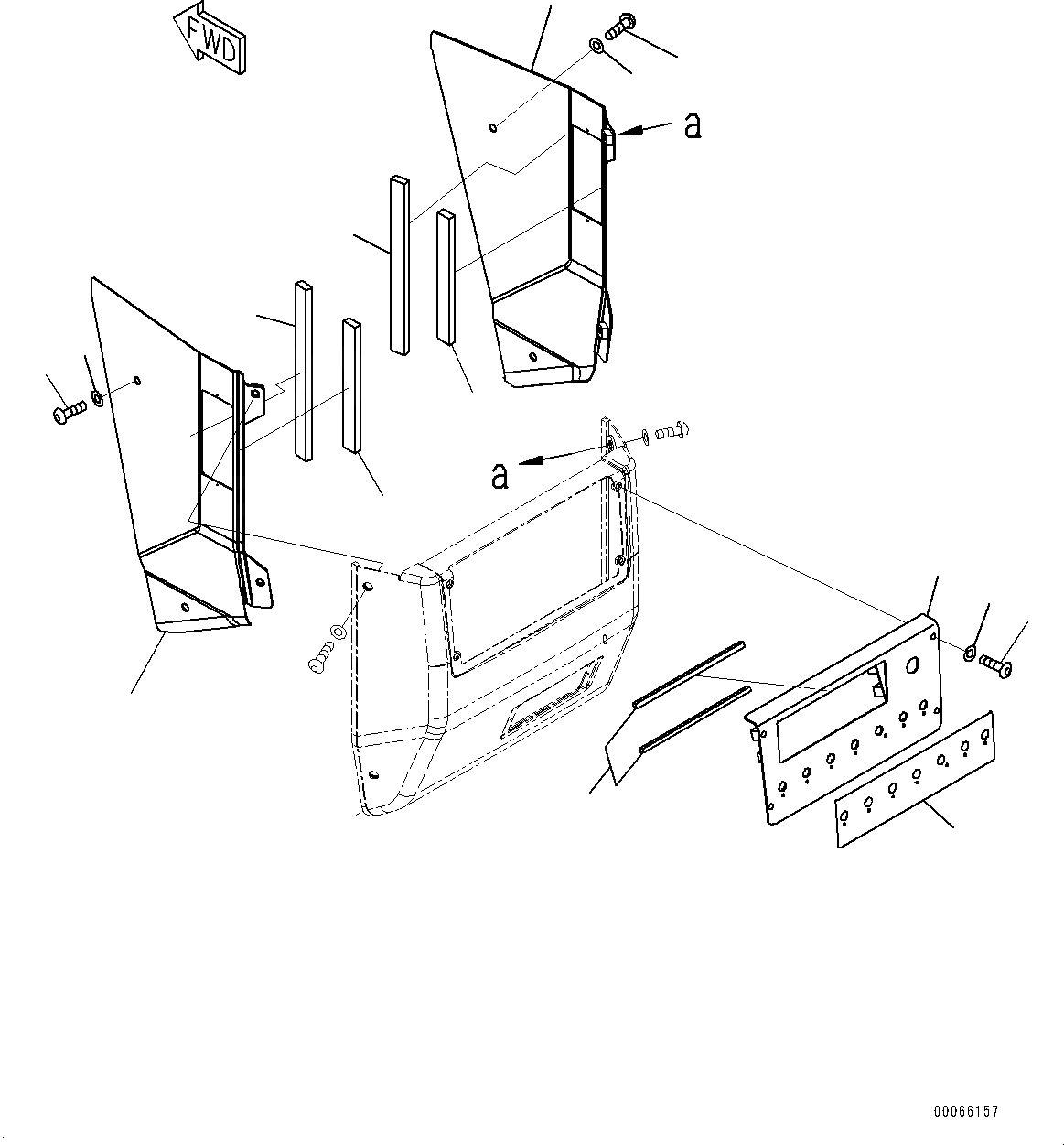 FWD

a

a

00066157