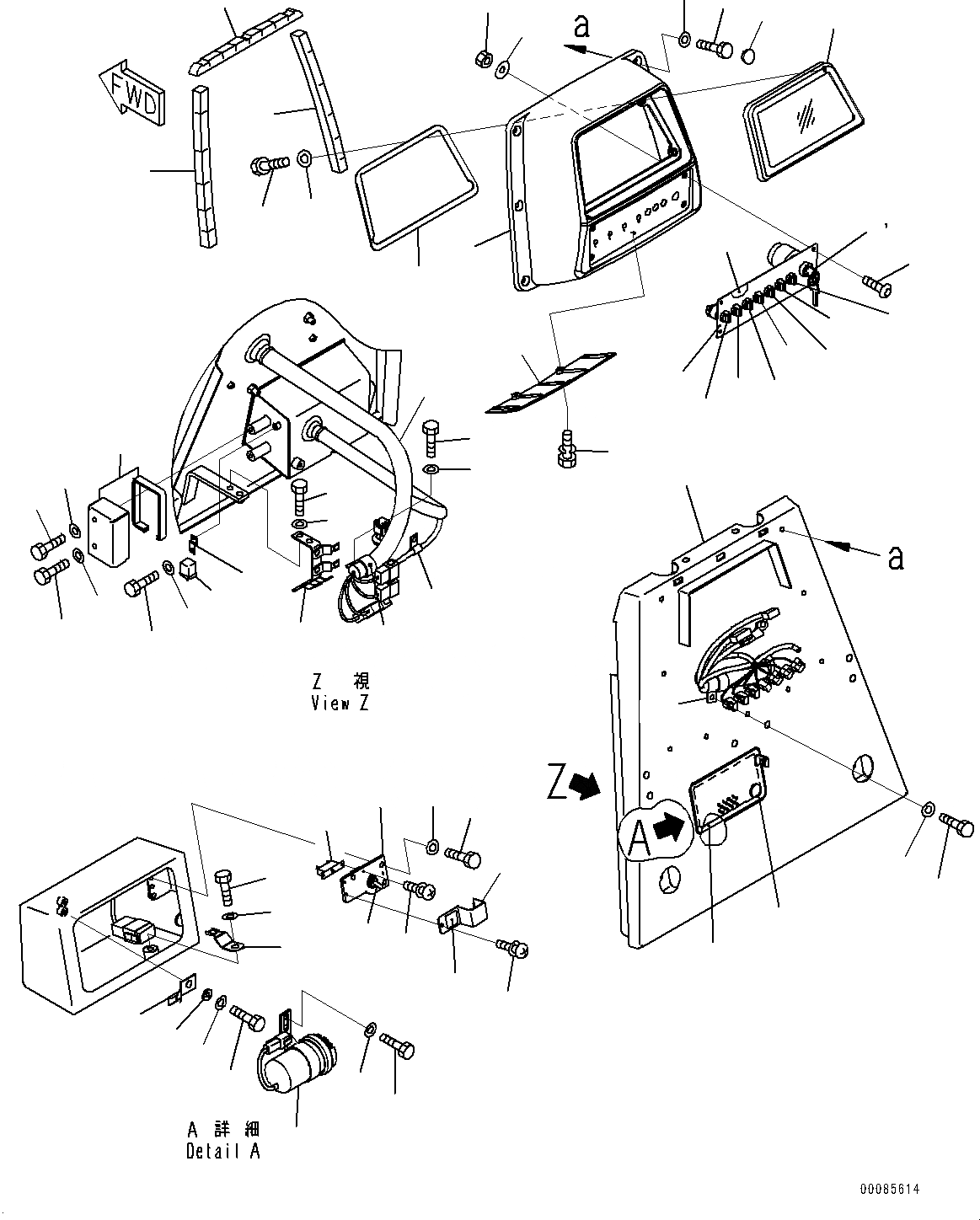 FWD

a

a

Z 視
View Z

Z

A

A 詳 細
Detail A

00085614