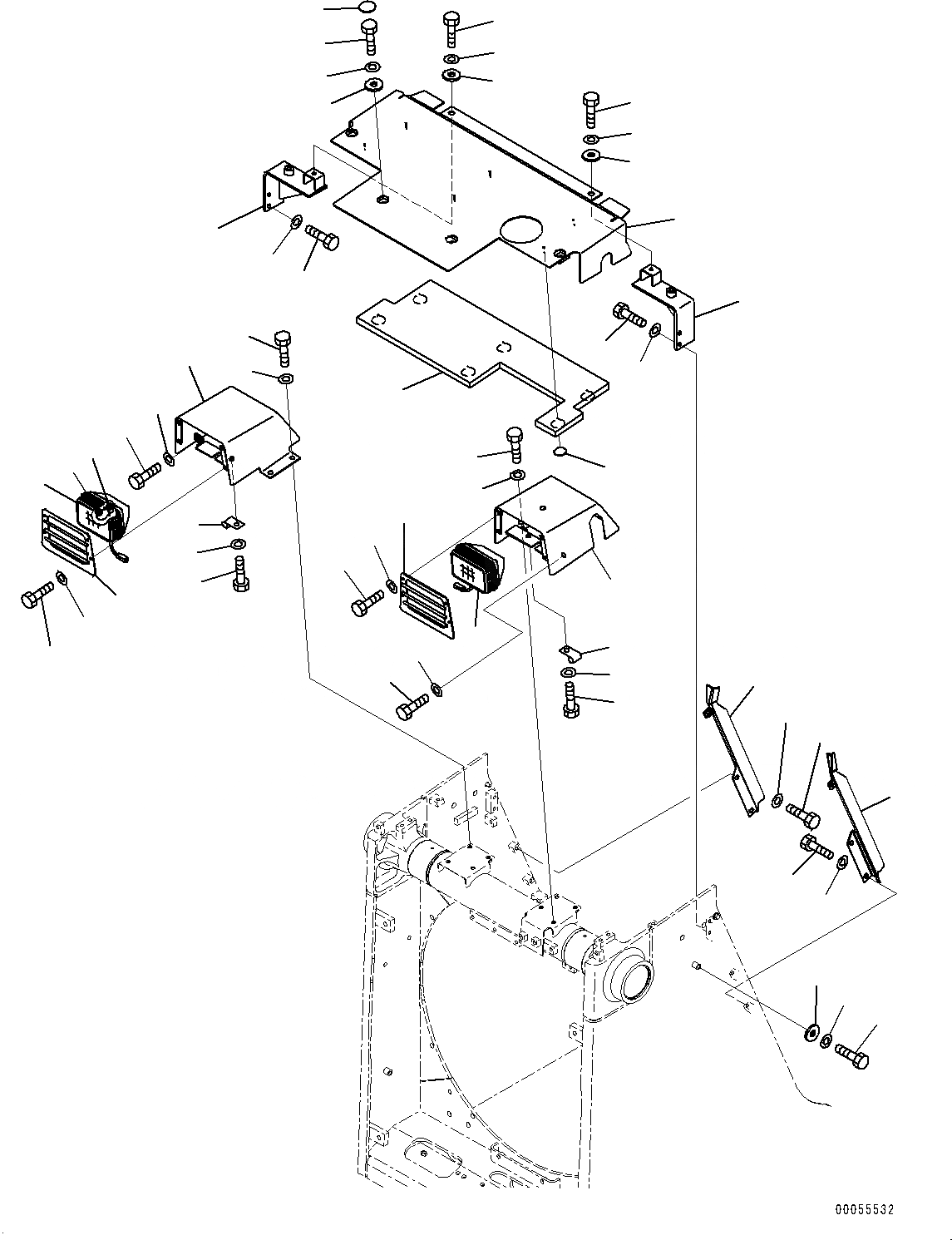 00055532