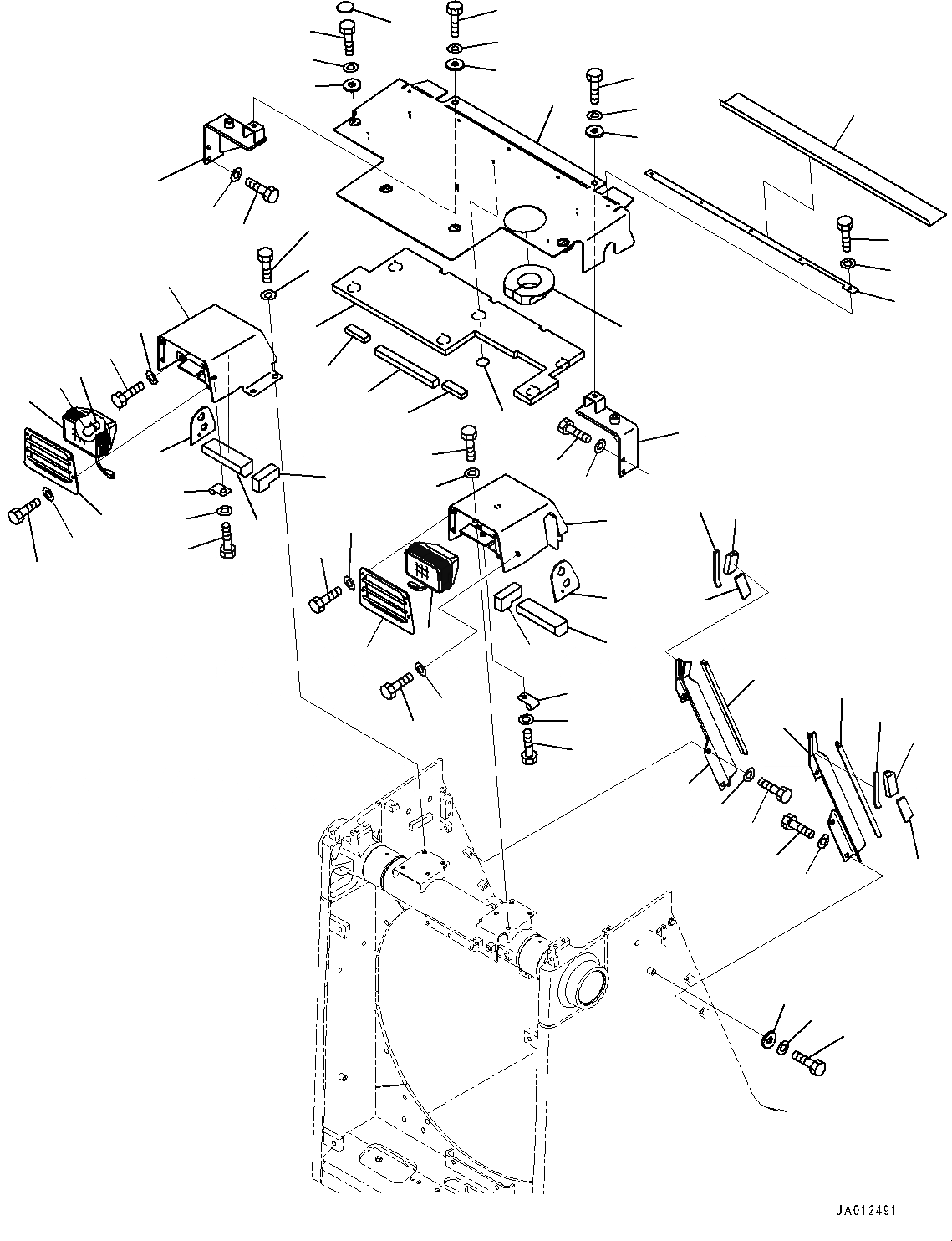 JA012491