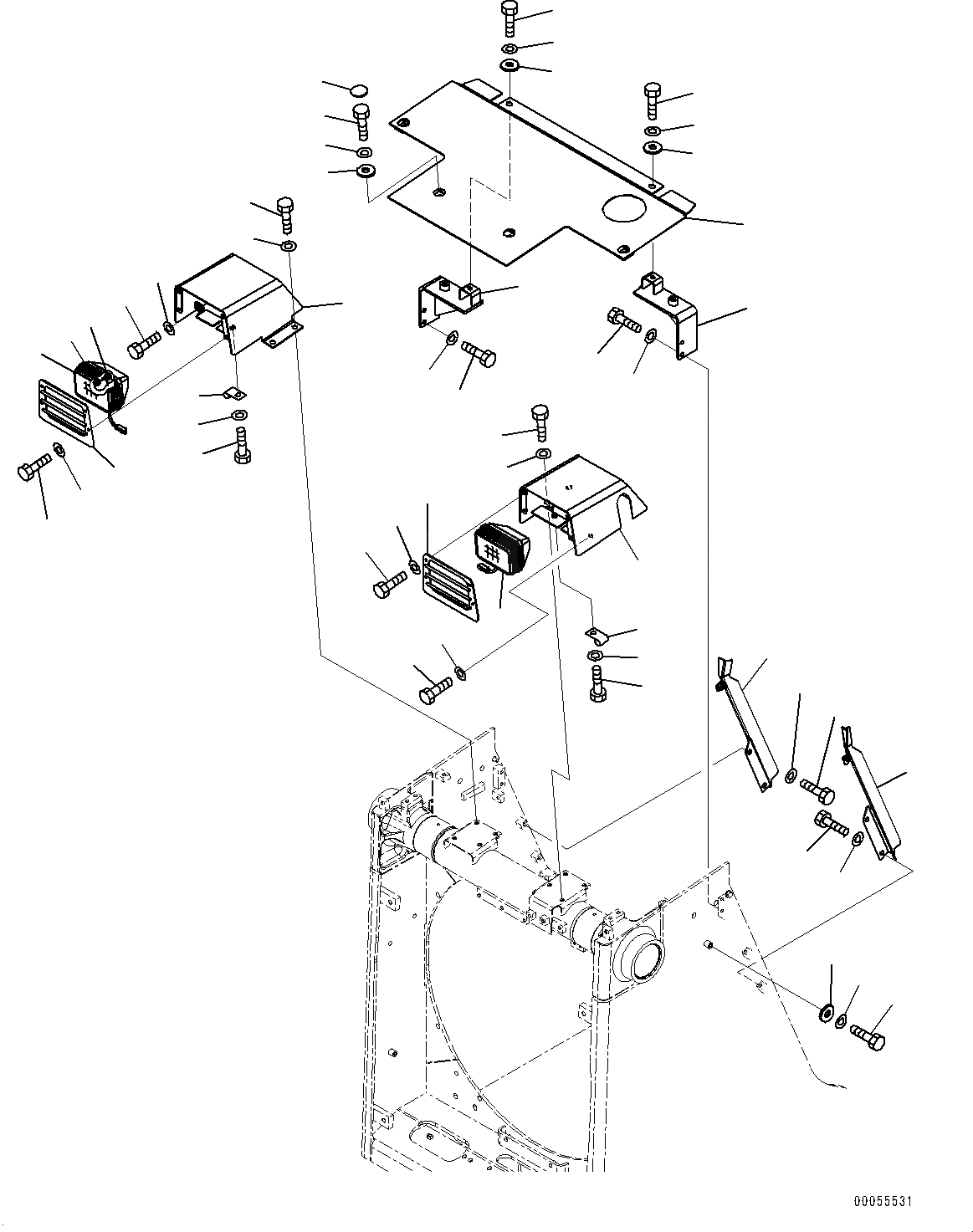 00055531