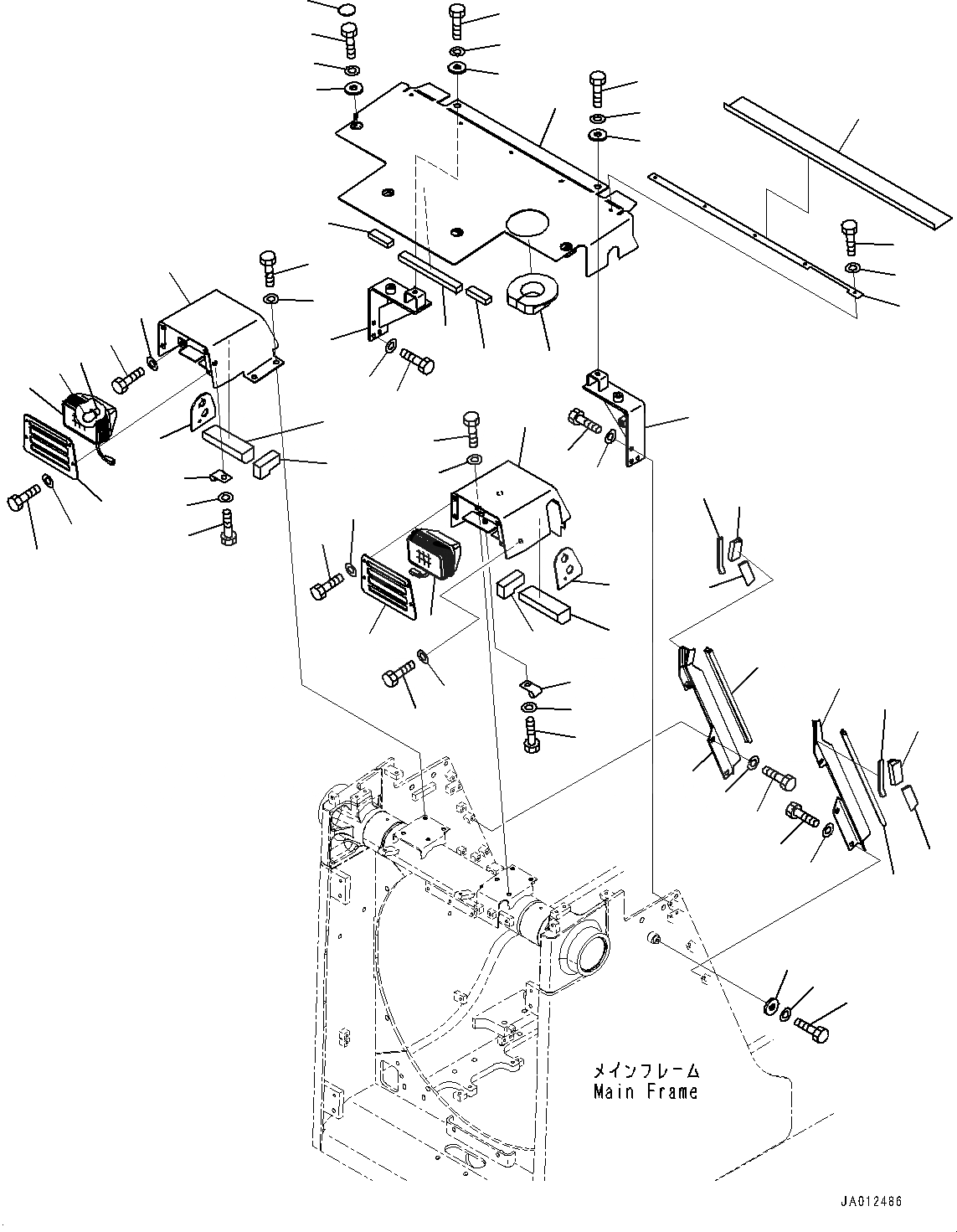 メインフレーム
Main Frame

JA012486