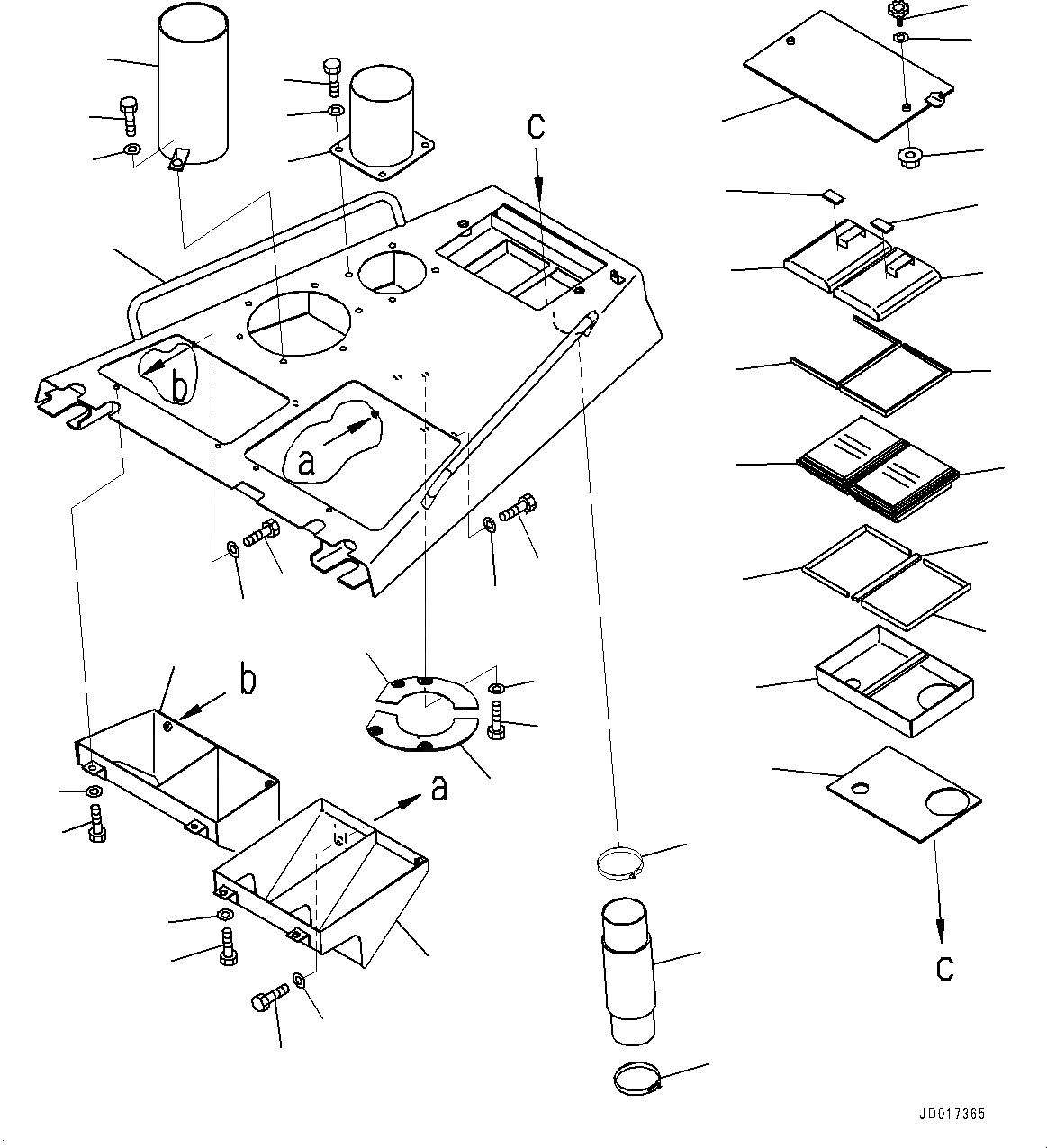 c
b
a
b
a
c
JD017365