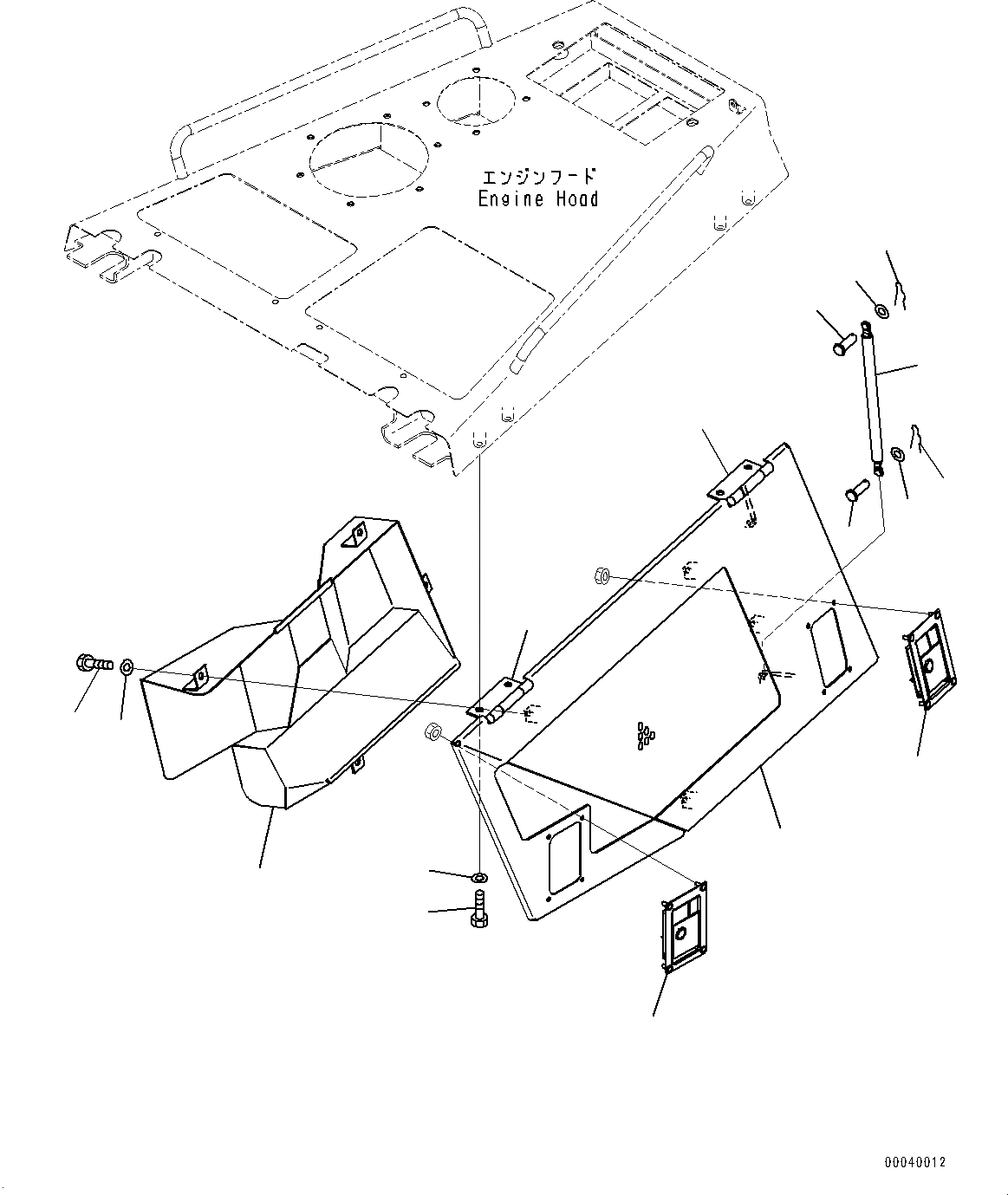 エンジンフード
Engine Hood

00040012