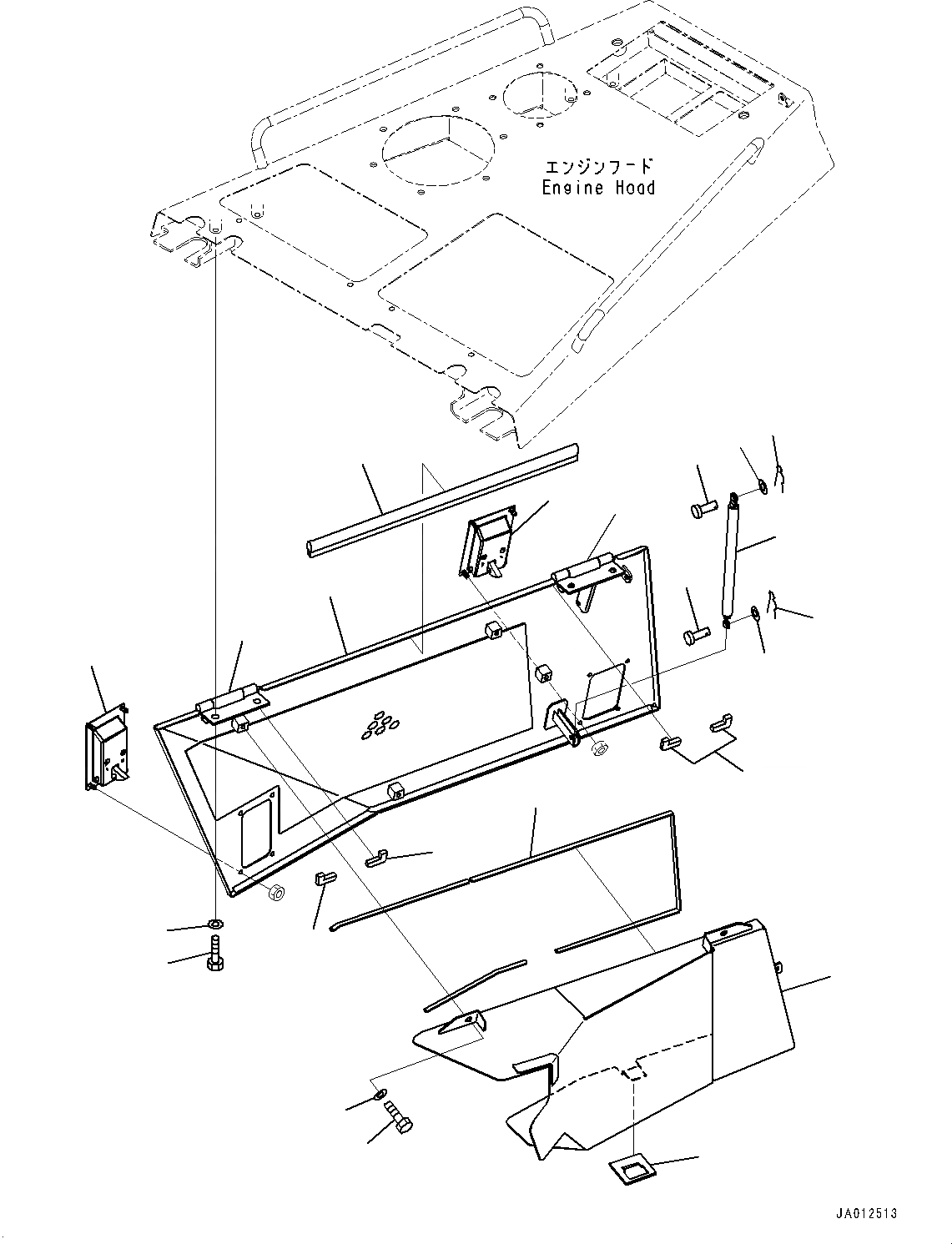 エンジンフード
Engine Hood

JA012513