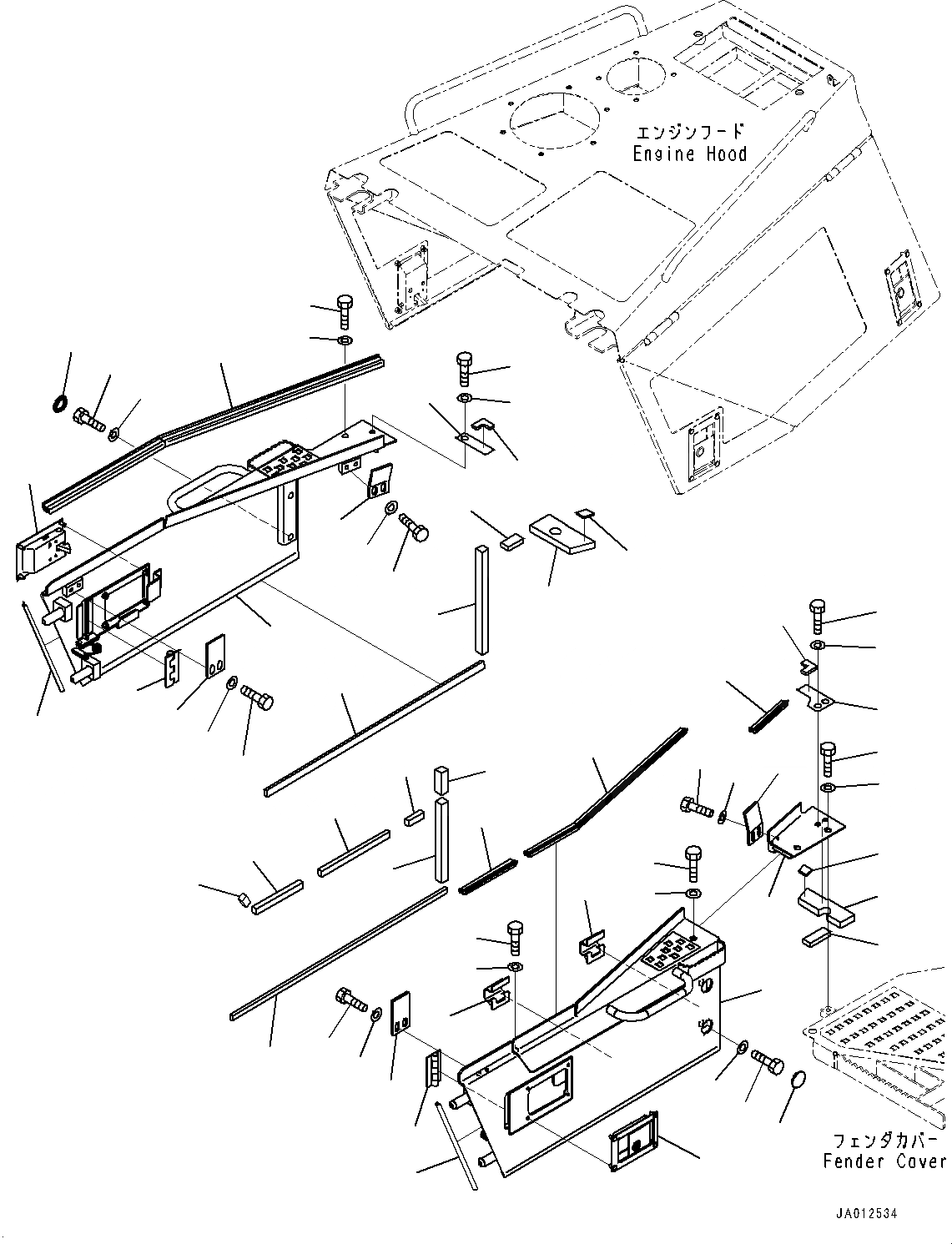 エンジンフード
Engine Hood

フェンダカバー
Fender Cover

JA012534