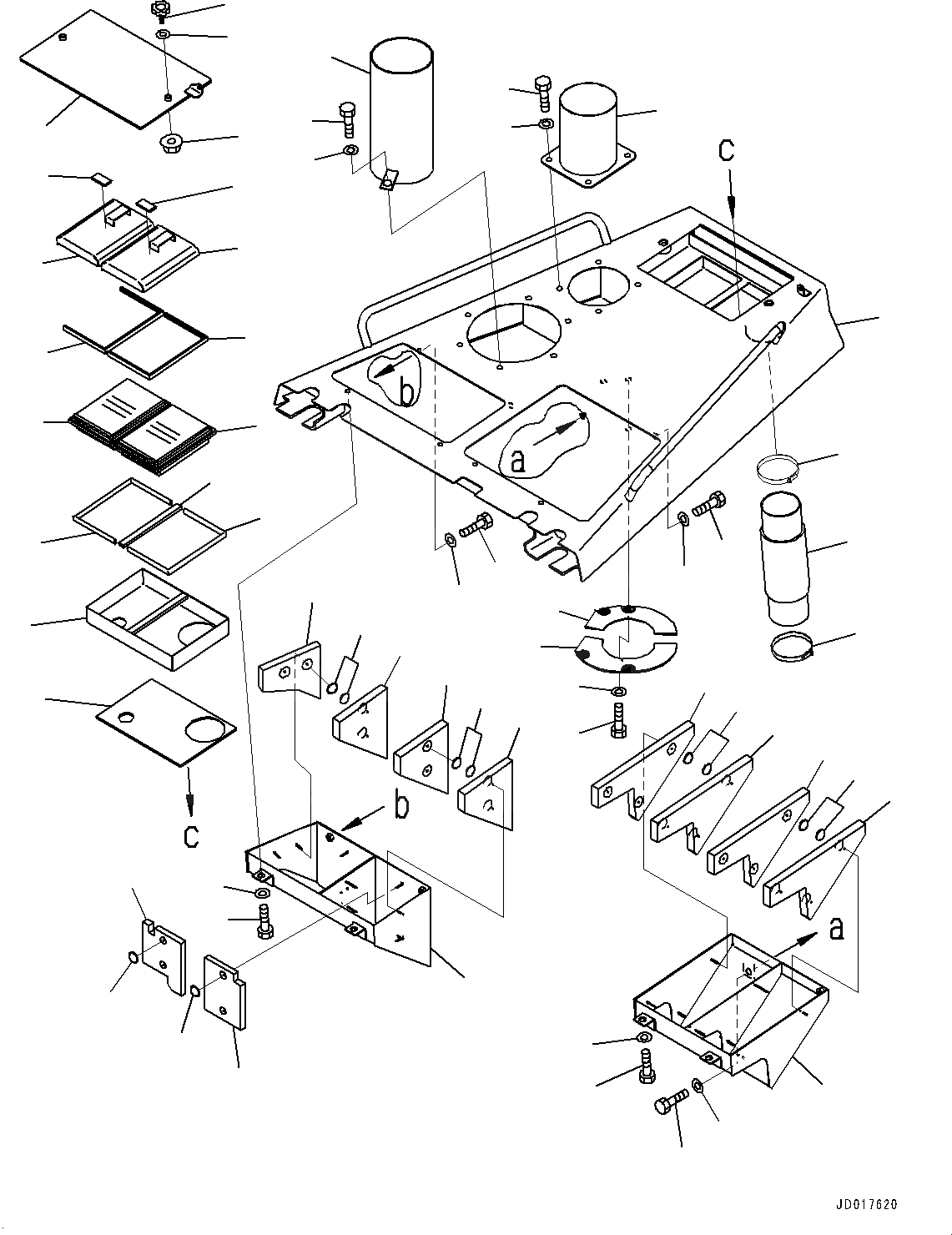 c
b
a
c
b
a
JD017620