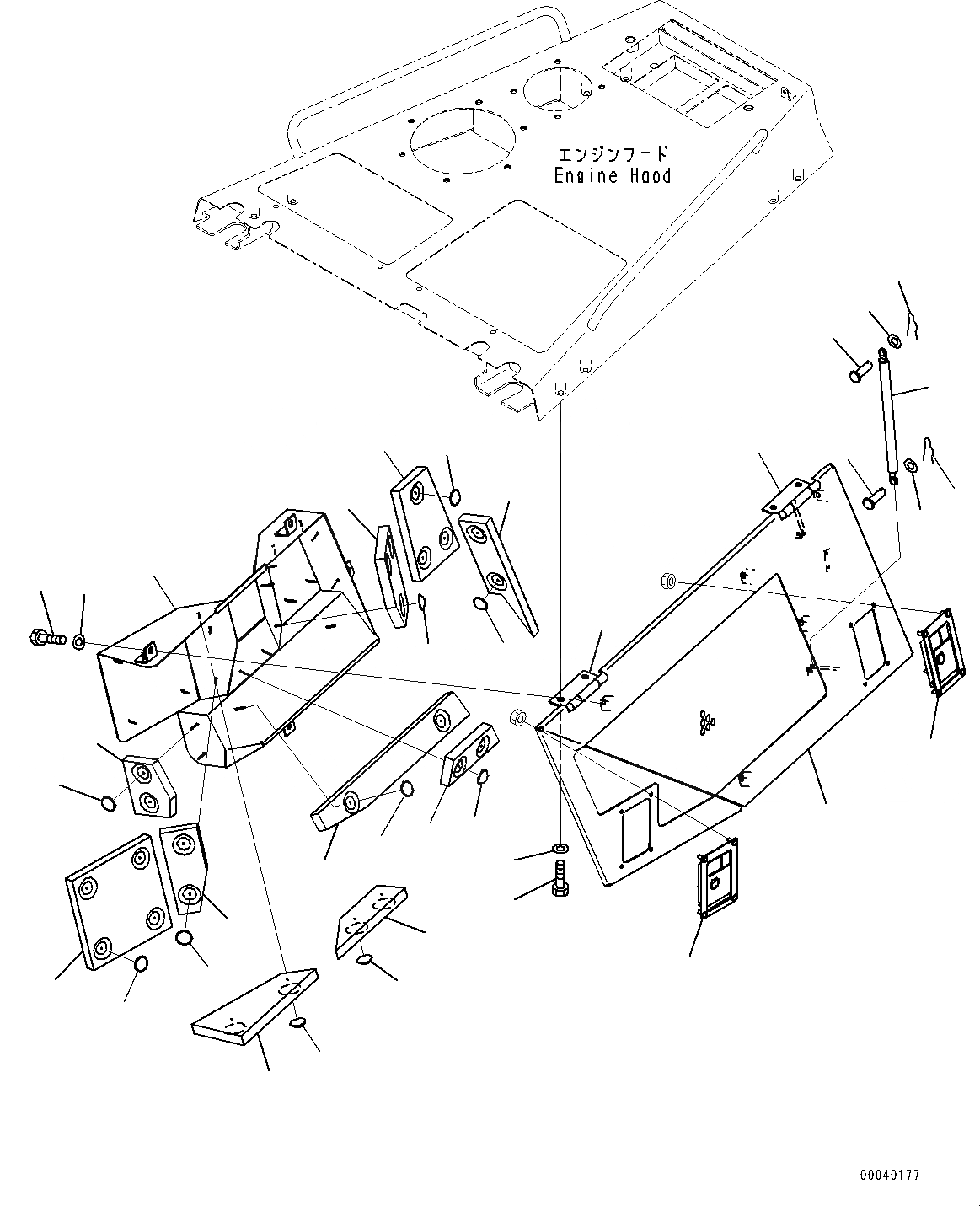 エンジンフード
Engine Hood

00040177