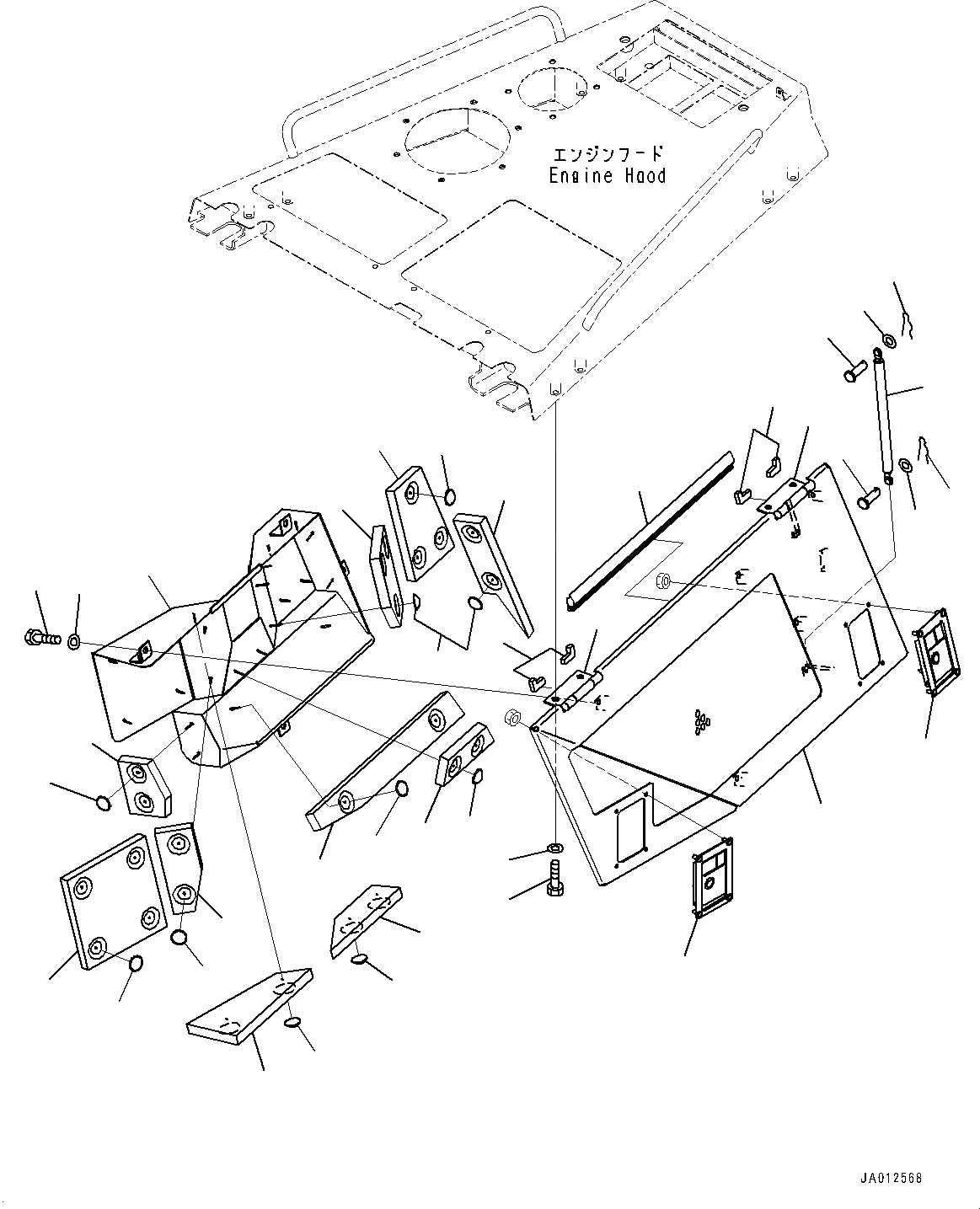 エンジンフード
Engine Hood

JA012568