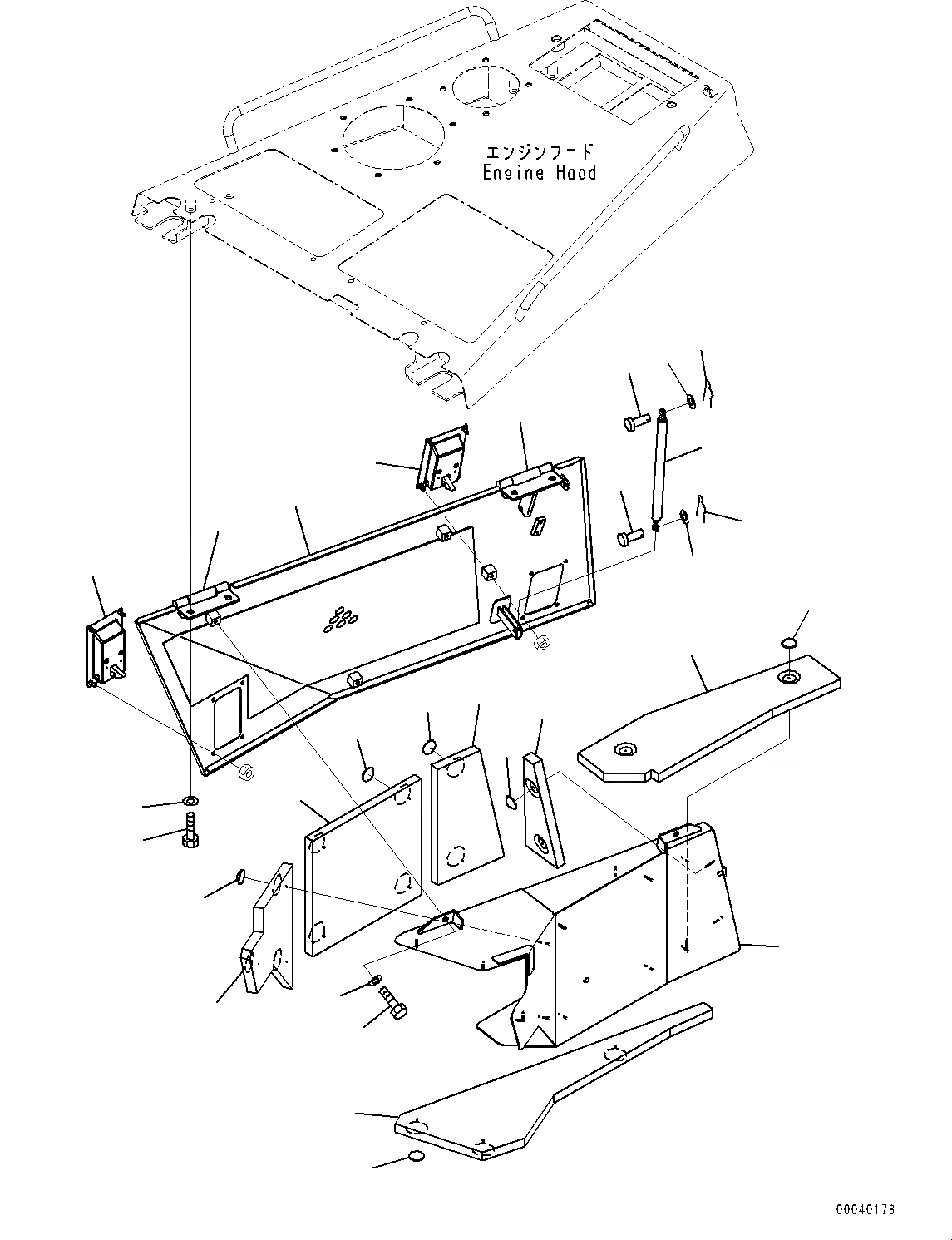 エンジンフード
Engine Hood

00040178