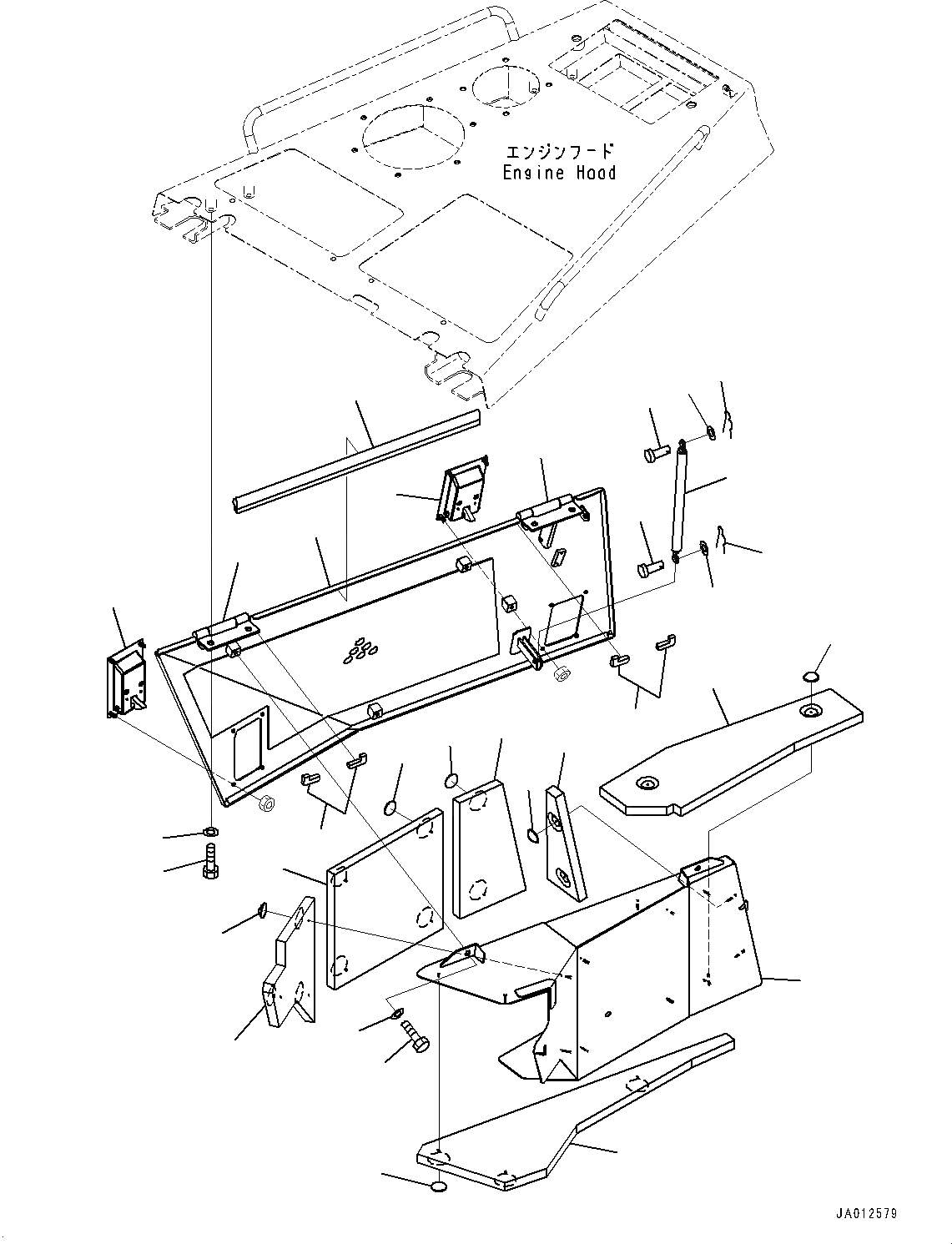 エンジンフード
Engine Hood

JA012579