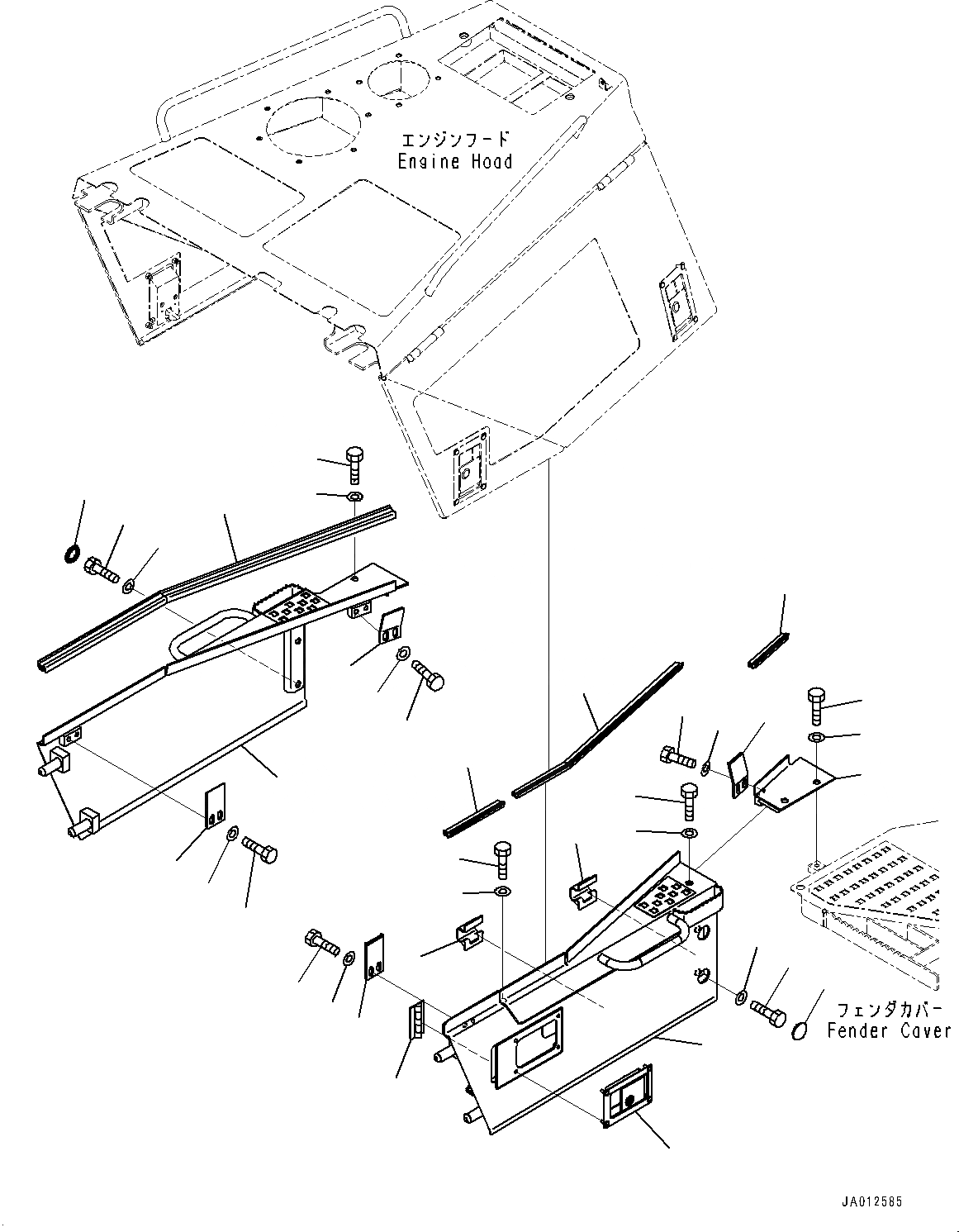 エンジンフード
Engine Hood

フェンダカバー
Fender Caver

JA012585