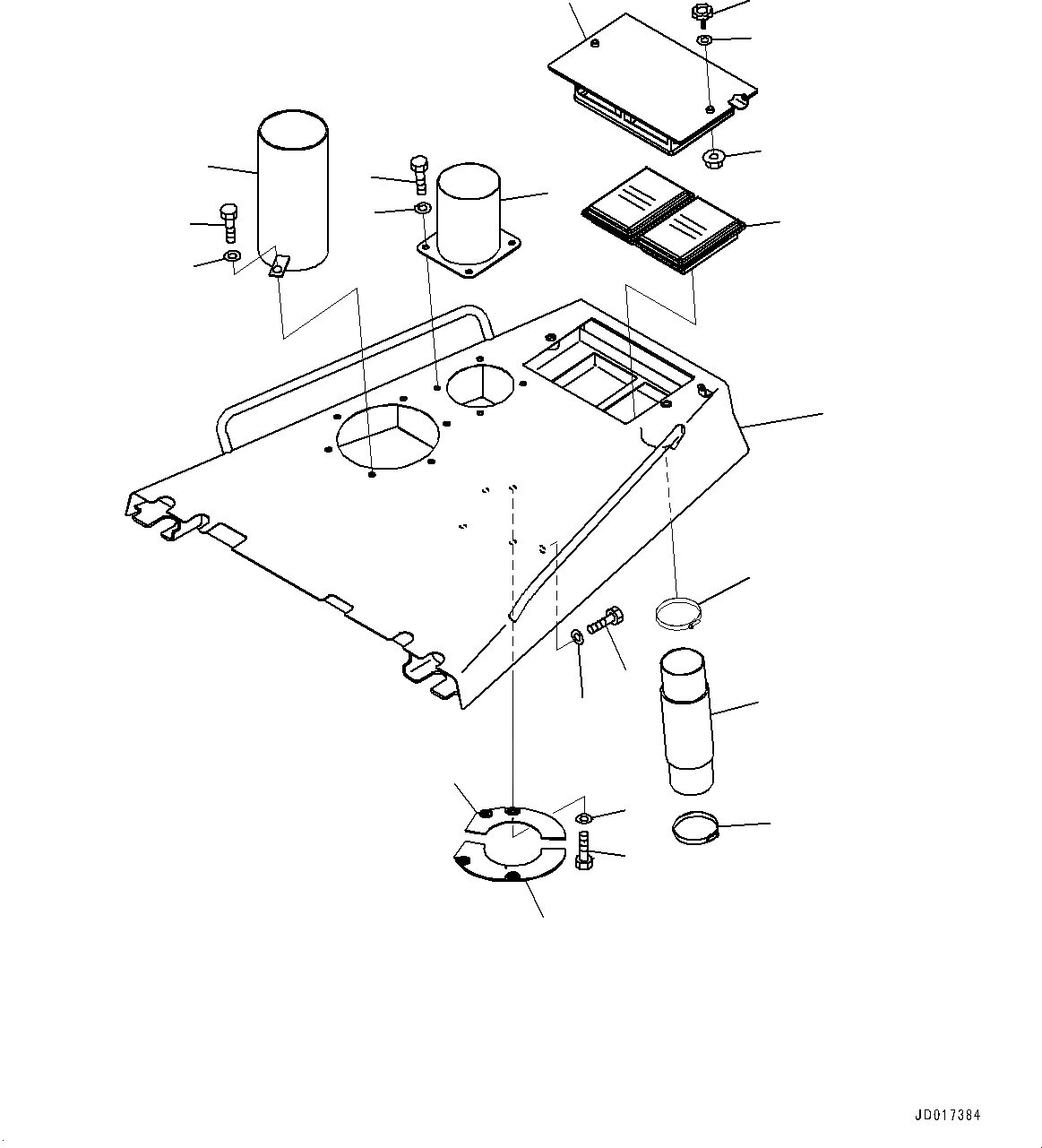 JD017384