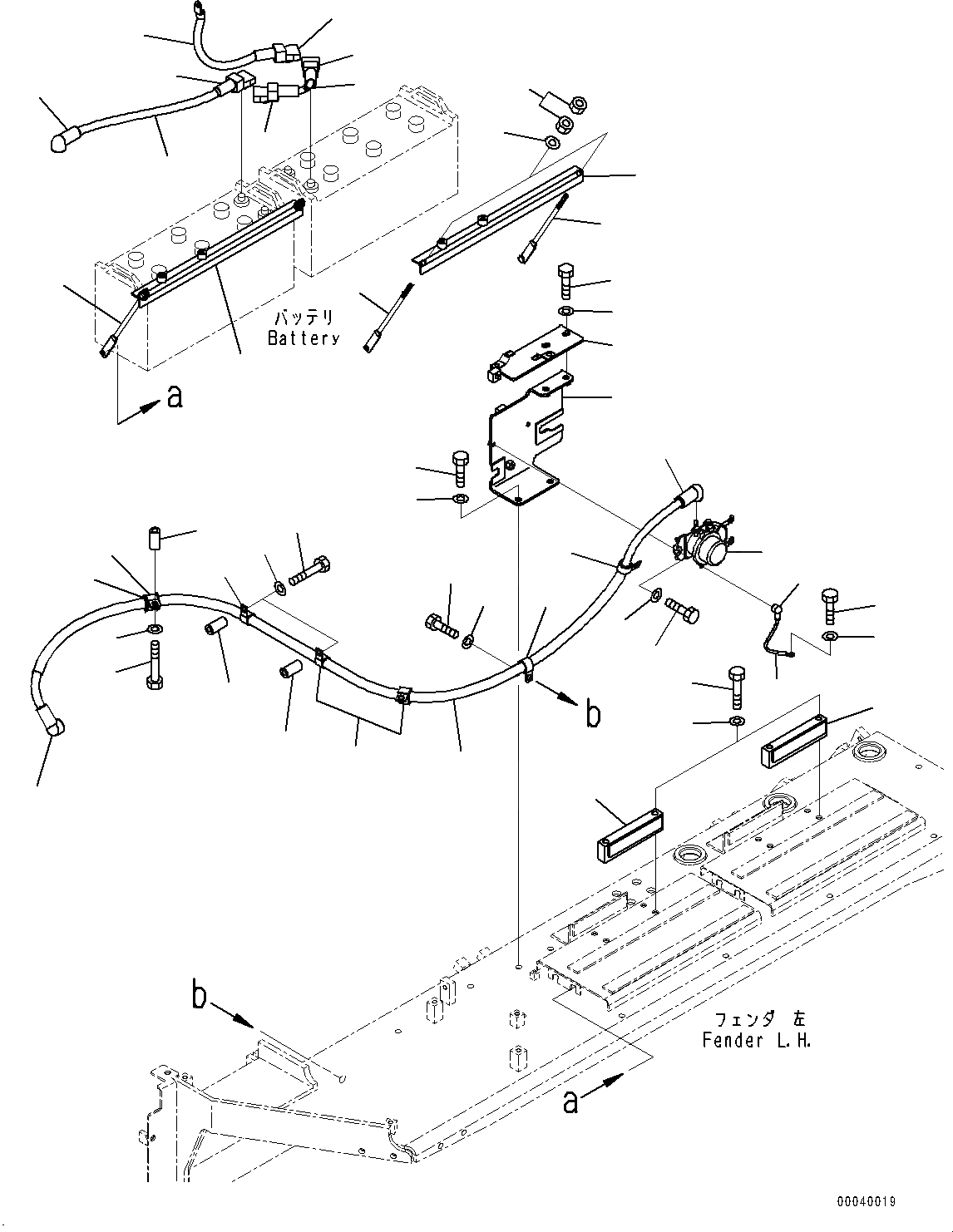 バッテリ
Battery

a

b

b

フェンダ 左
Fender L.H.

a

00040019