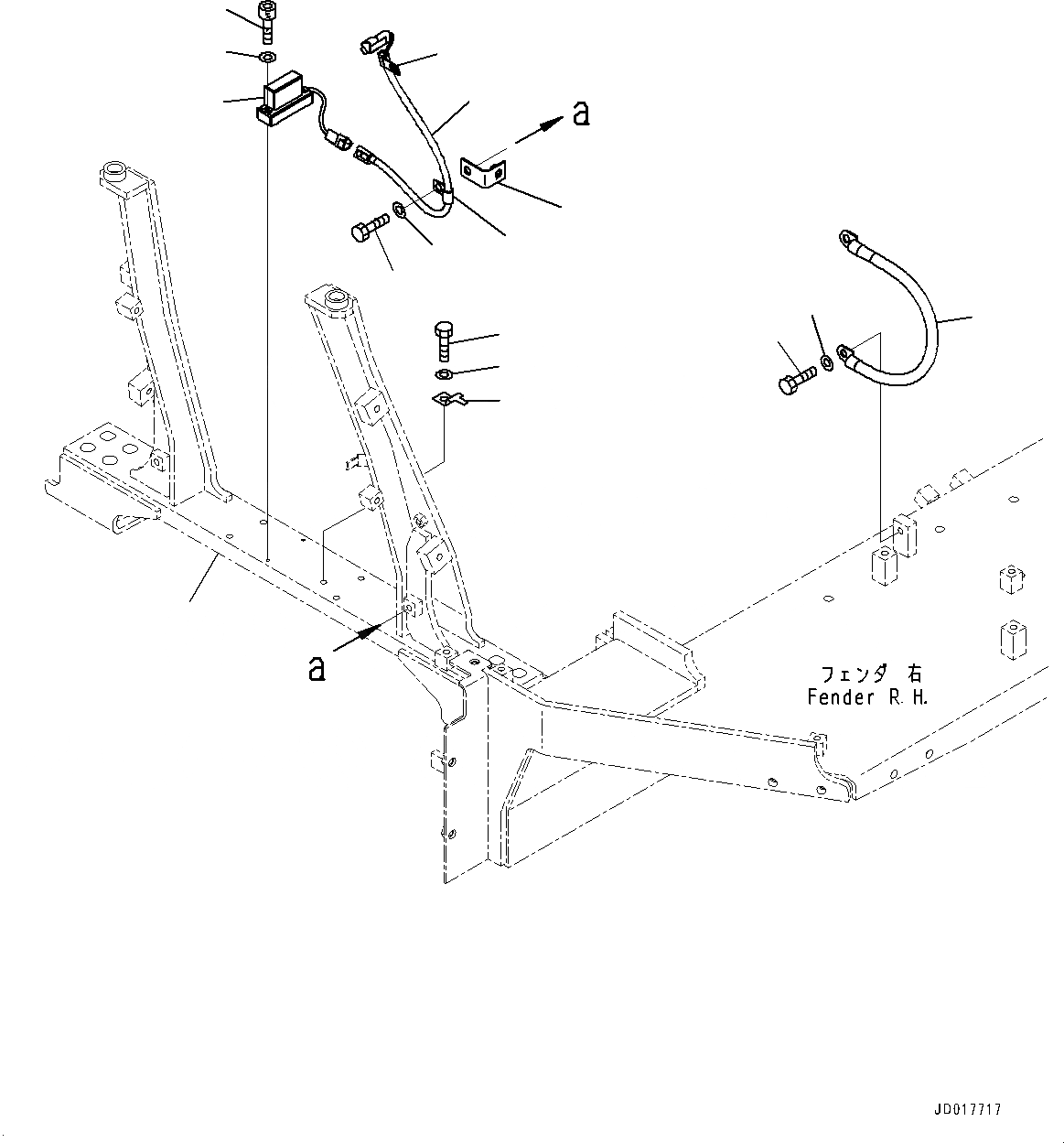 a

a

フェンダ 右
Fender R.H.

JD017717