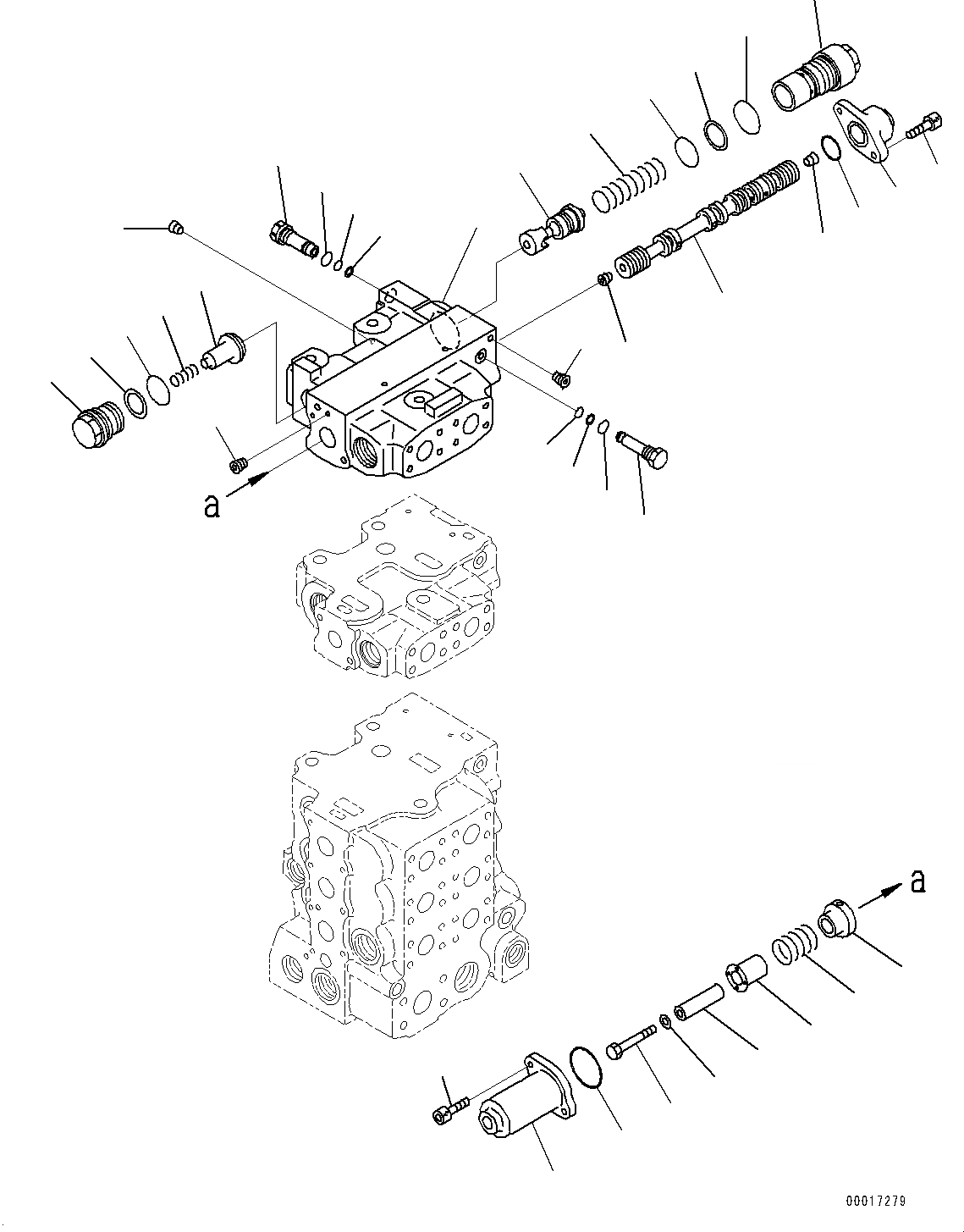 a

a

00017279