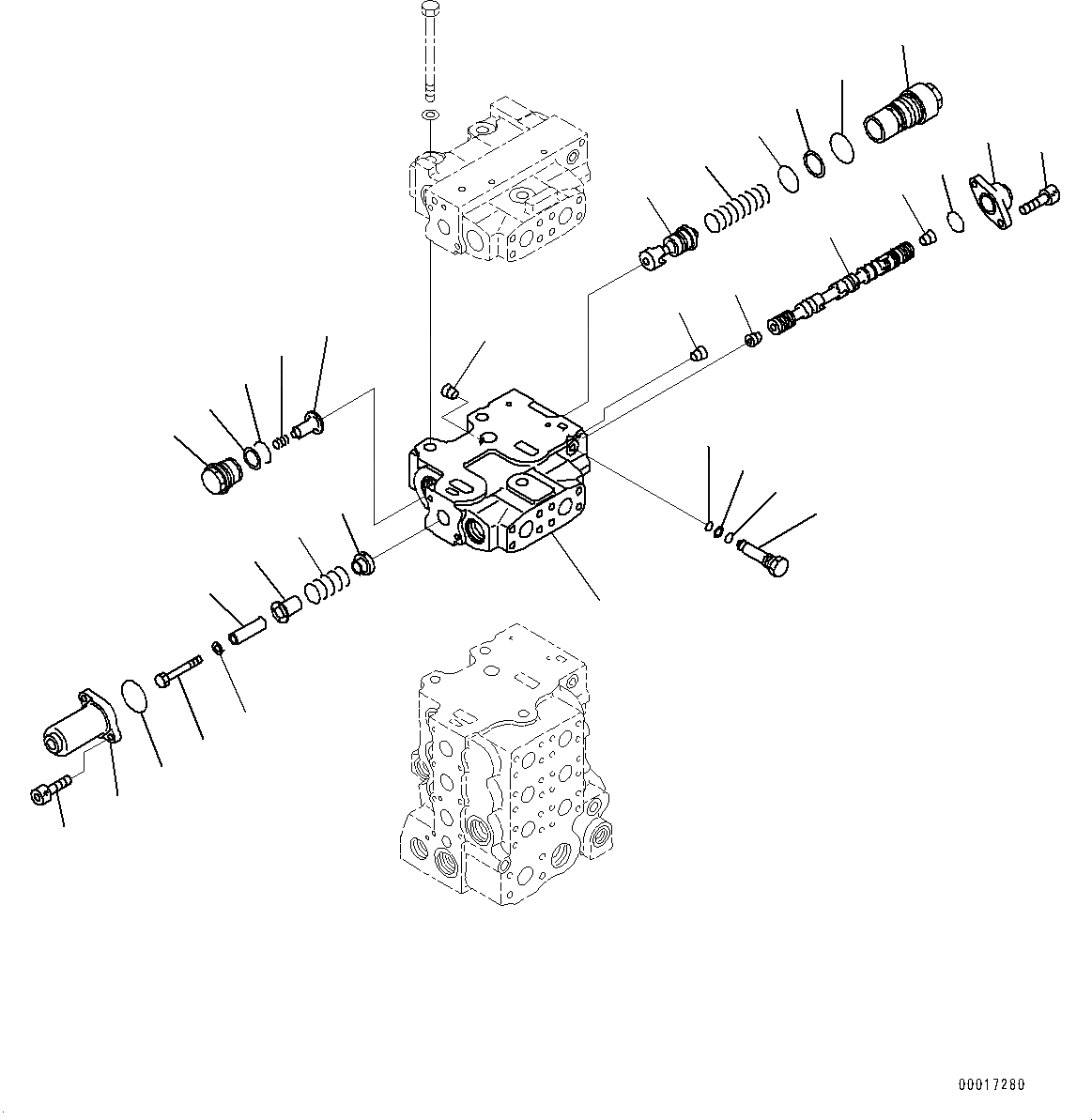 00017280