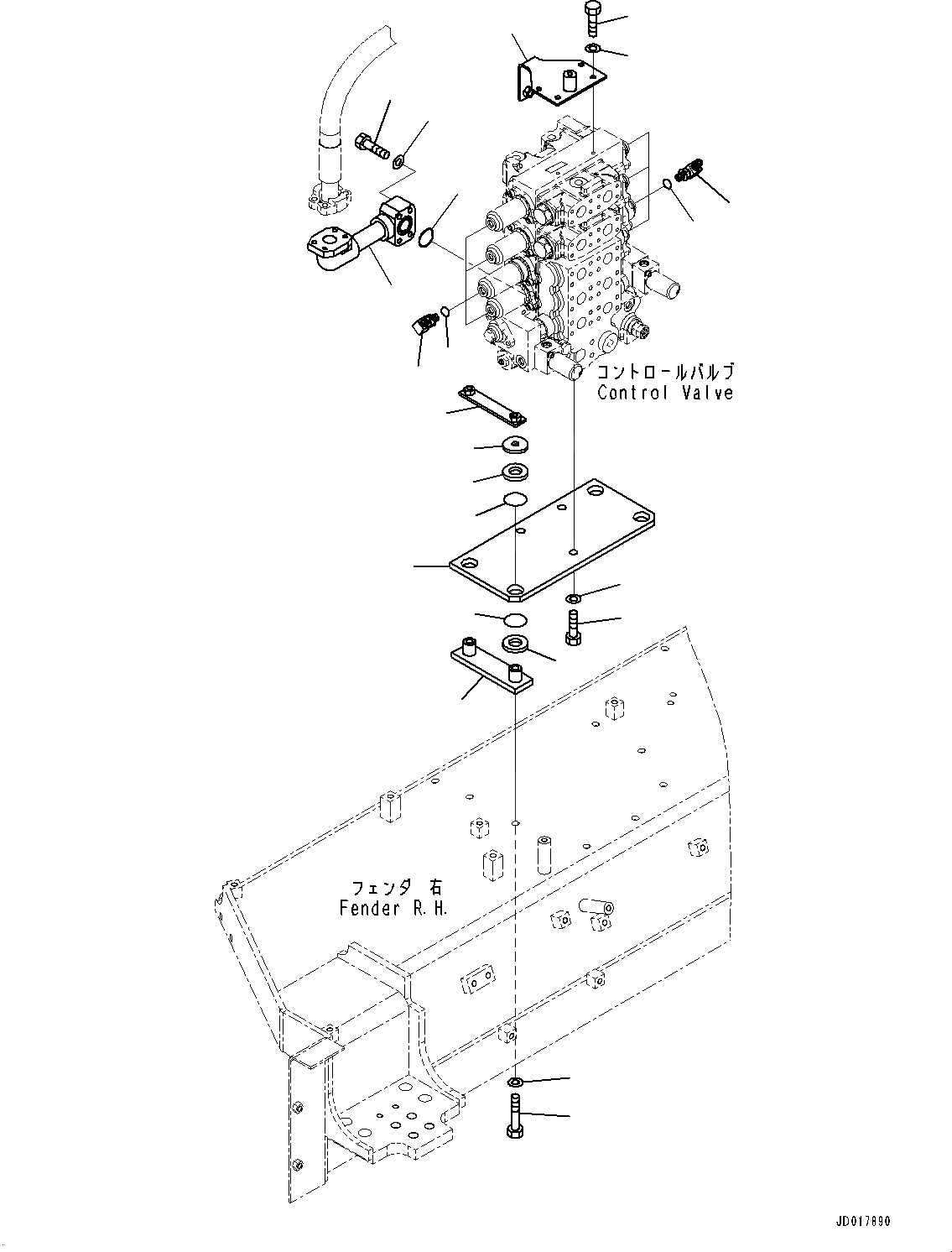 コントロールバルブ
Control Valve

フェンダ 右
Fender R.H.

JD017890