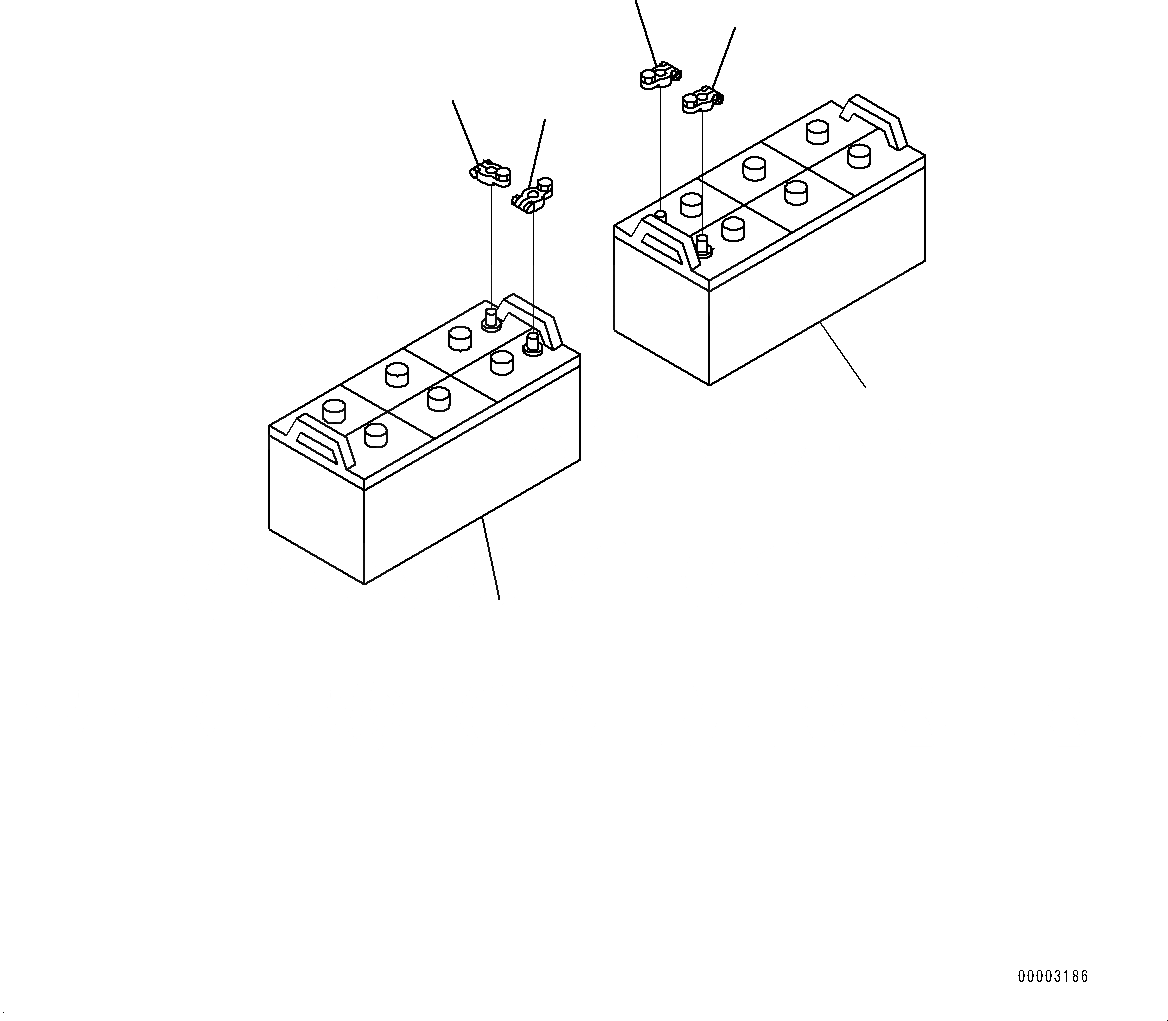 00003186