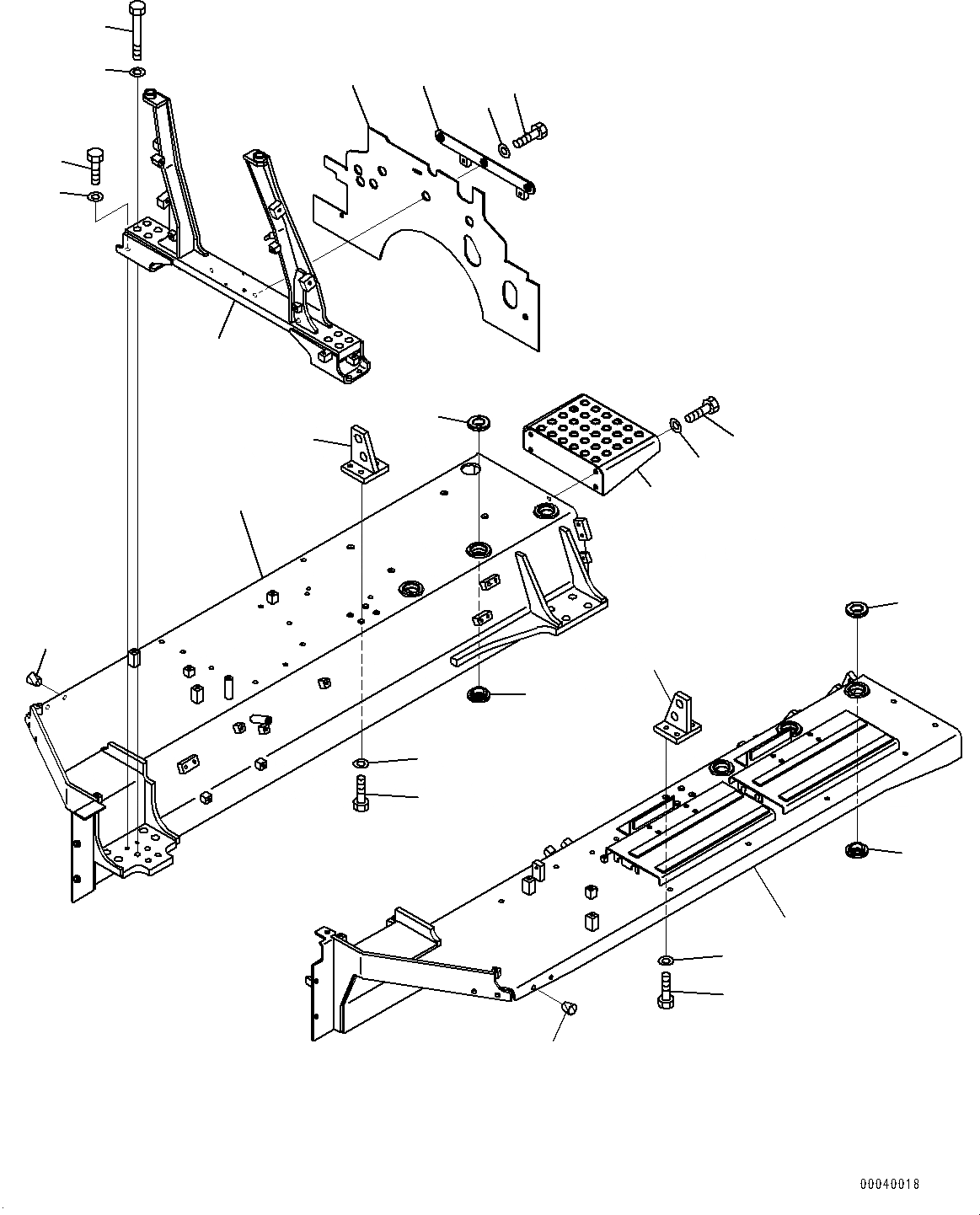 00040018