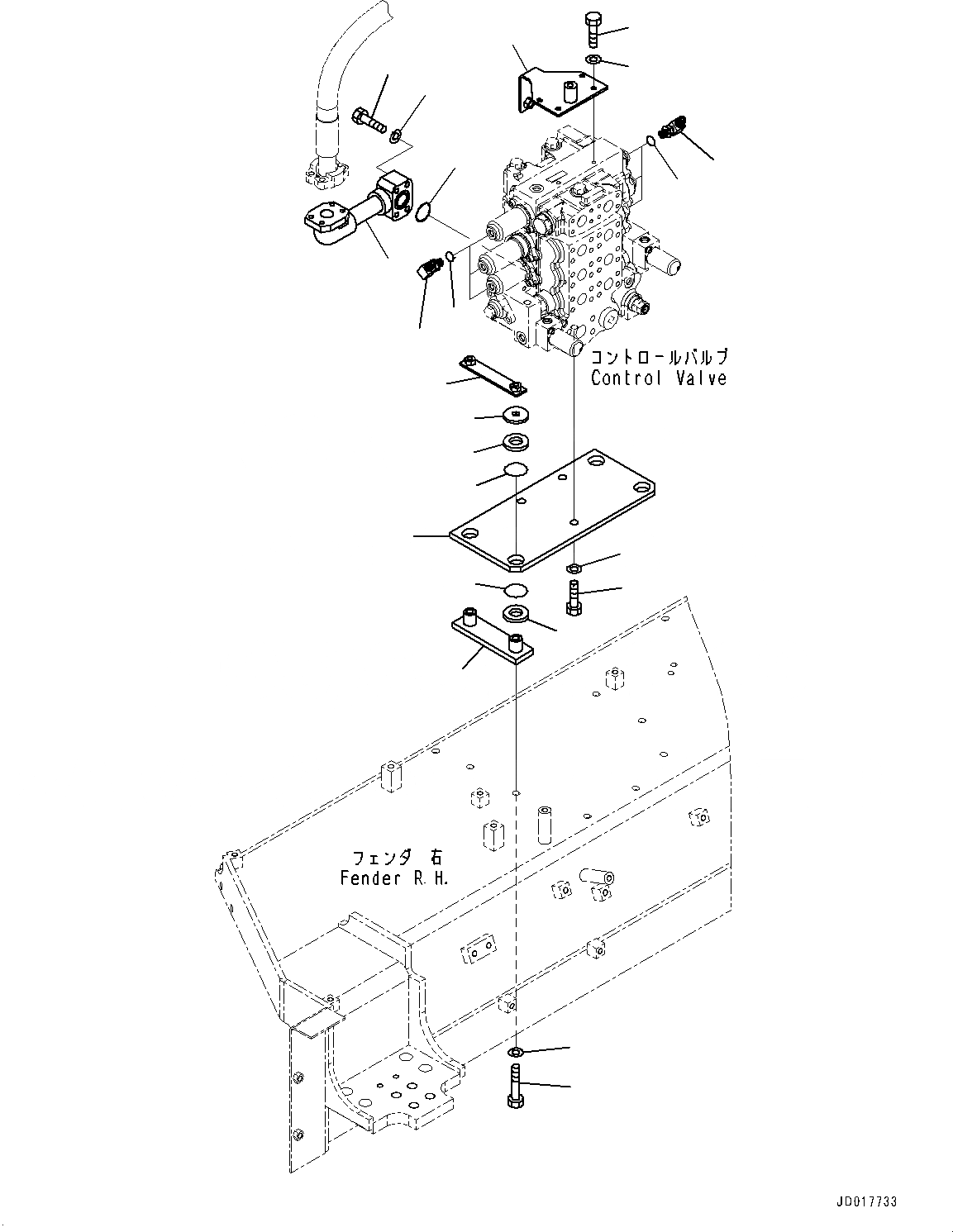 コントロールバルブ
Control Valve

フェンダ 右
Fender R.H.

JD017733