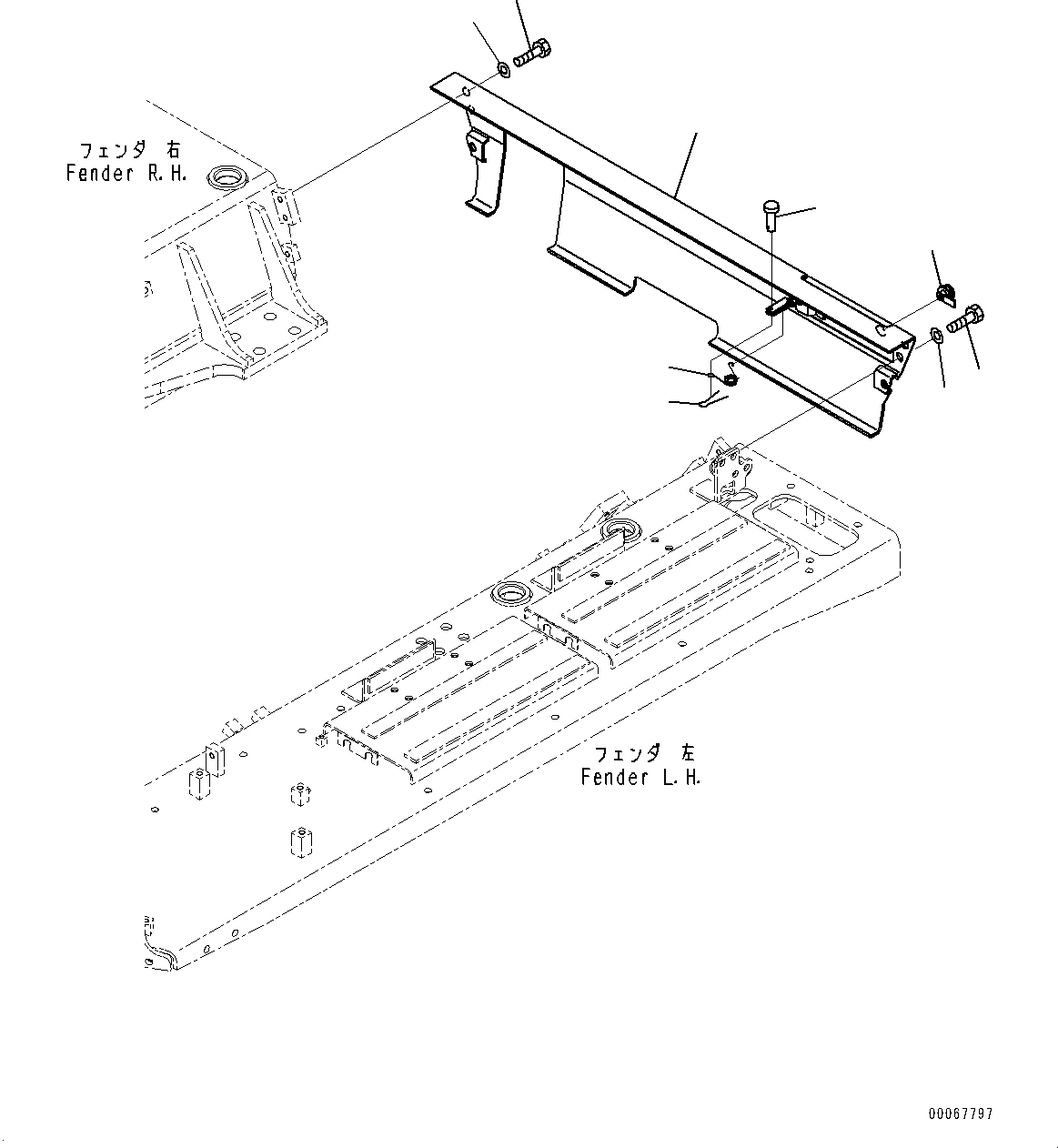 フェンダ 右
Fender R.H.

フェンダ 左
Fender L.H.

00067797