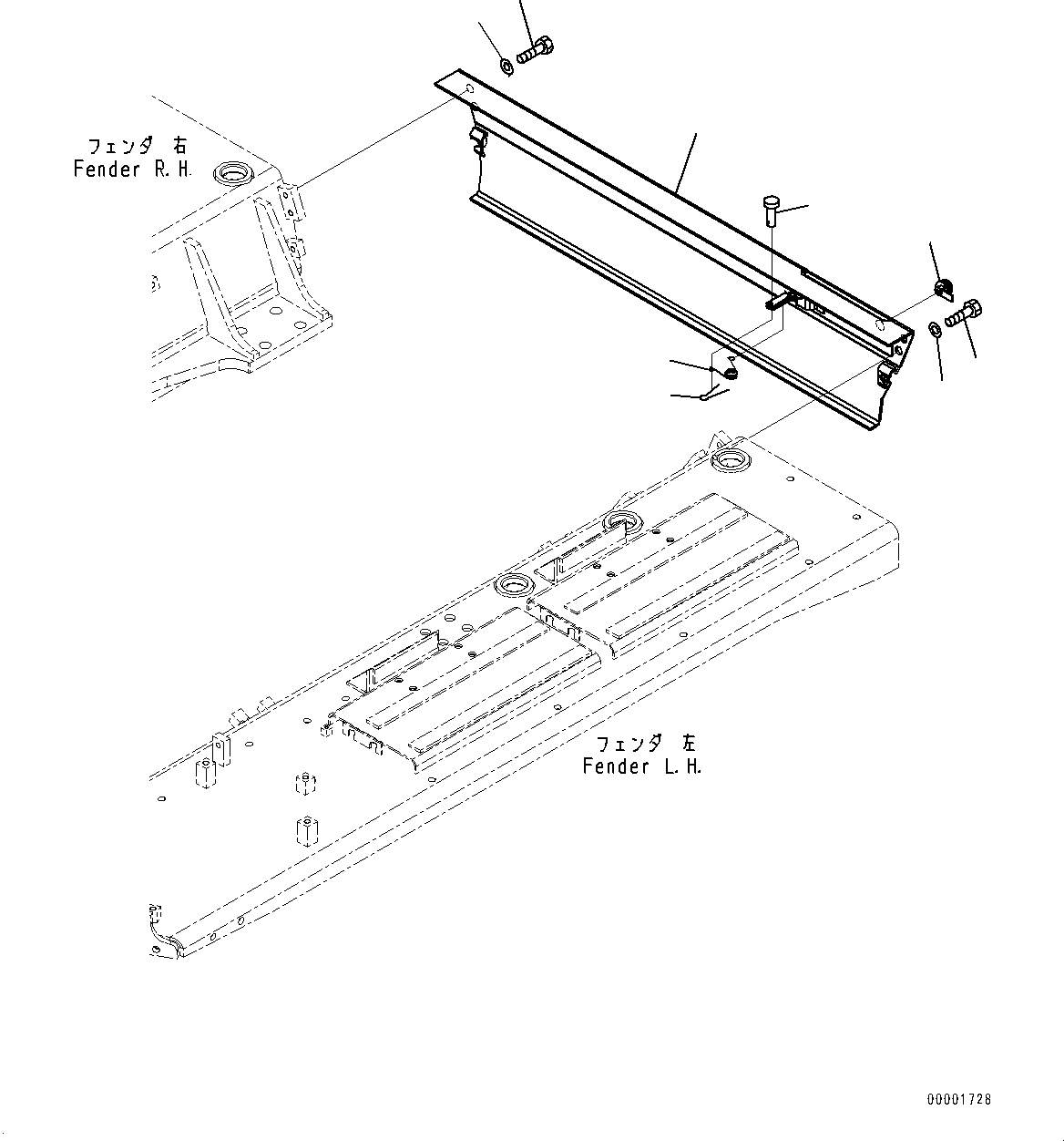 フェンダ 右
Fender R.H.

フェンダ 左
Fender L.H.

00001728