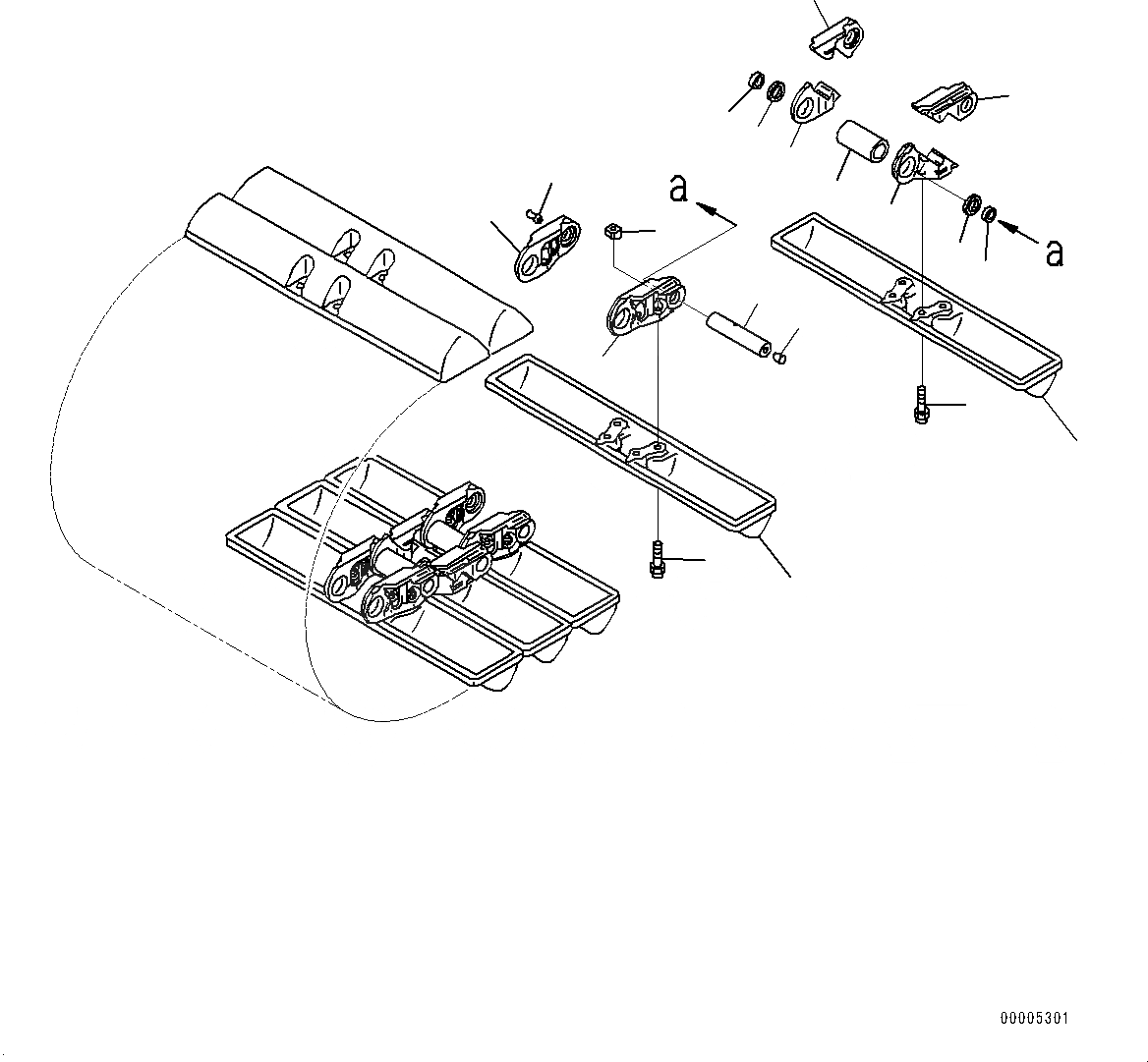 a

a

00005301