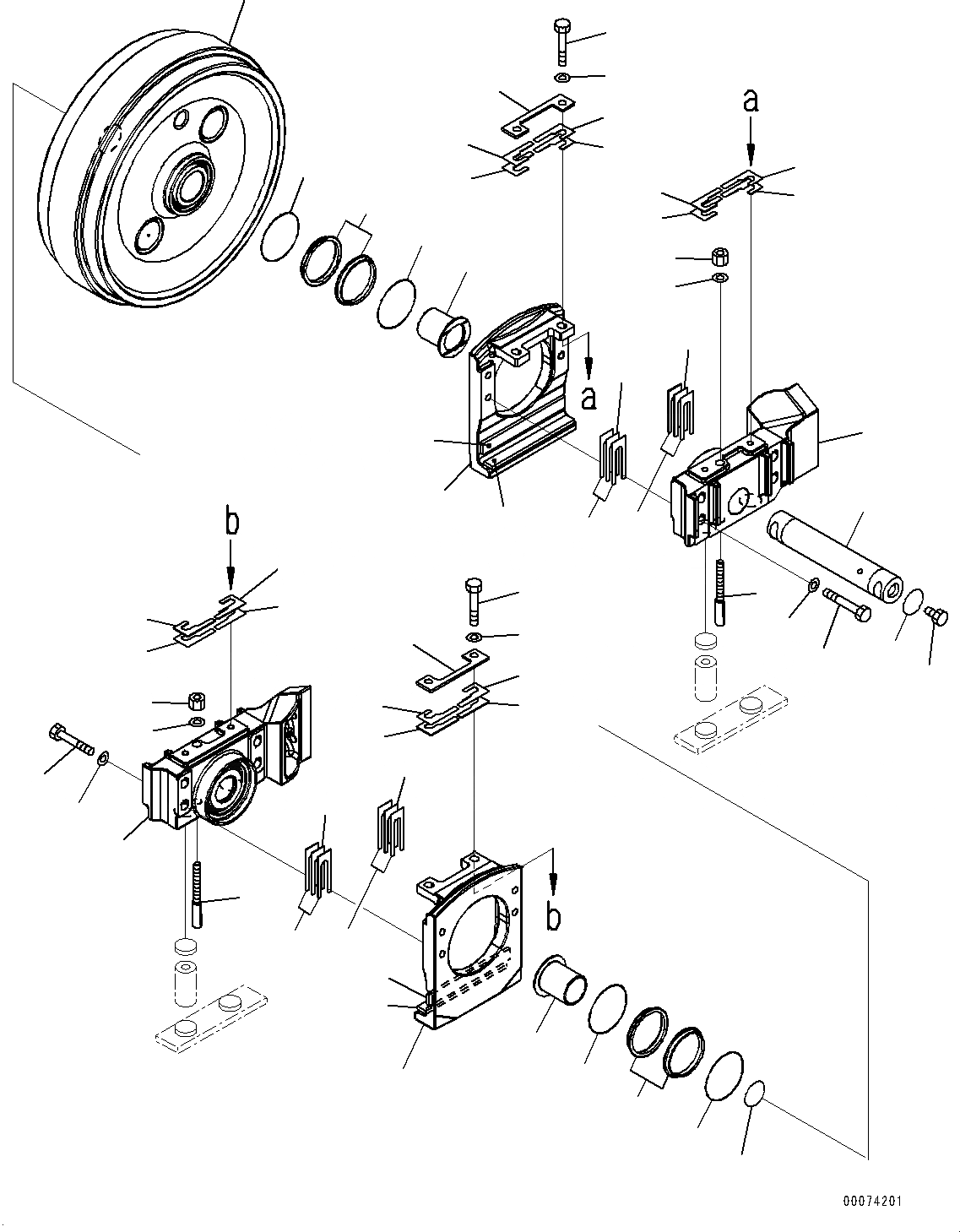 a

a

b

b

00074201